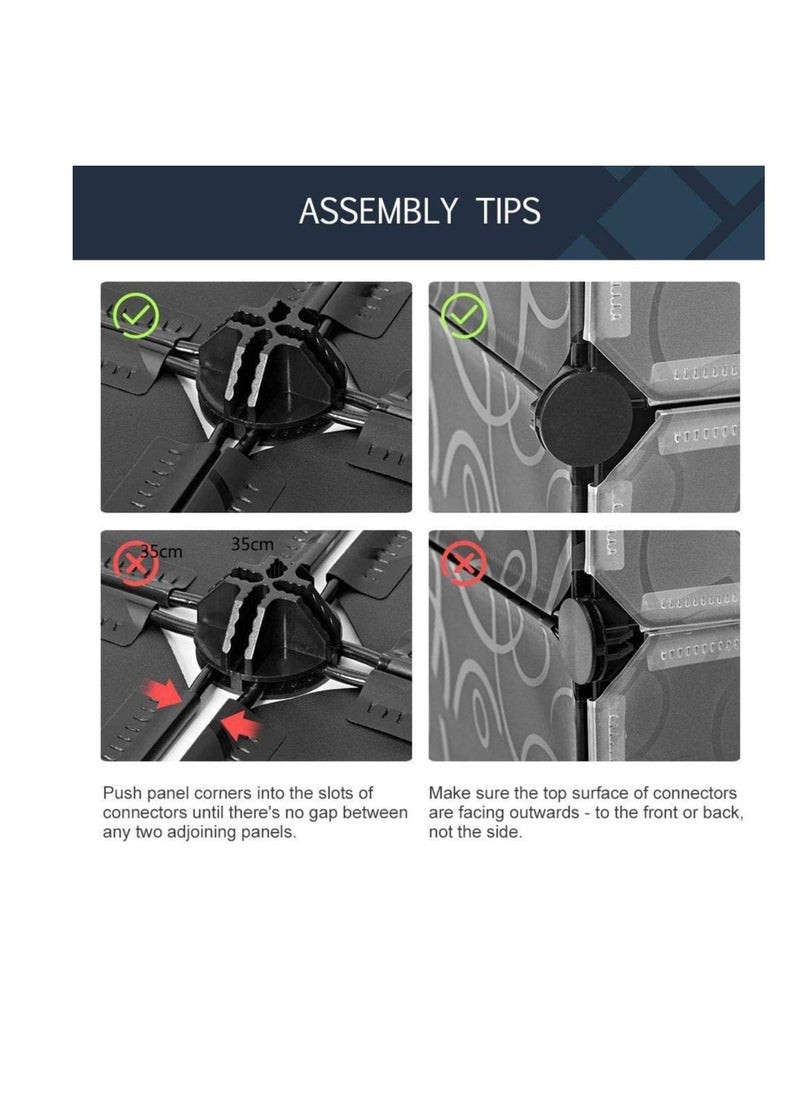 ASSEMBLY TIPS

35cm

35cm

Push panel corners into the slots of connectors until there's no gap between any two adjoining panels.

Make sure the top surface of connectors are facing outwards - to the front or back, not the side.