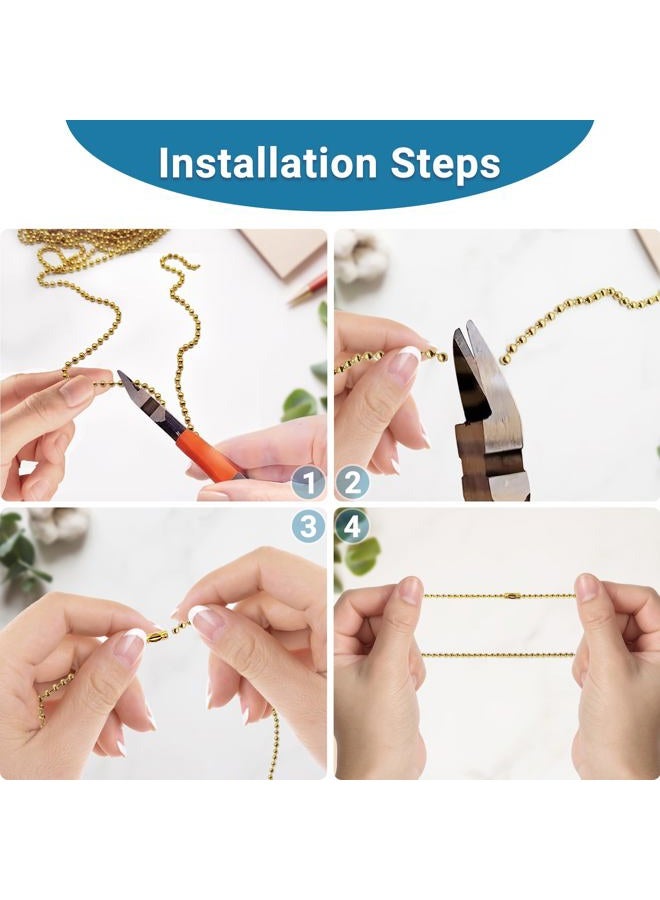 Installation Steps

1

2

3

4