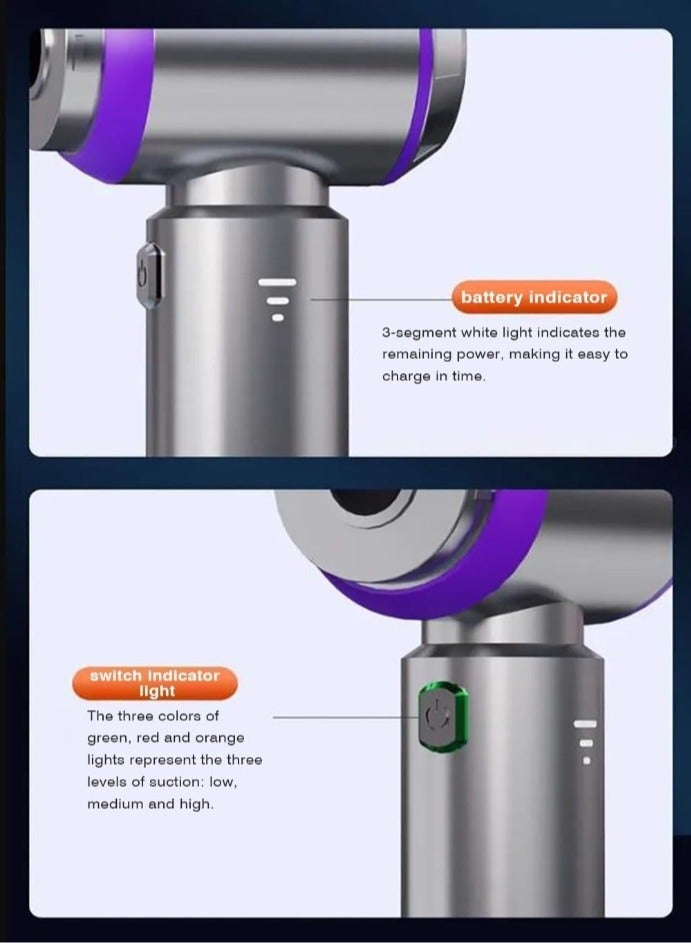 battery indicator

3-segment white light indicates the remaining power, making it easy to charge in time.

switch indicator light

The three colors of green, red and orange lights represent the three levels of suction: low, medium and high.