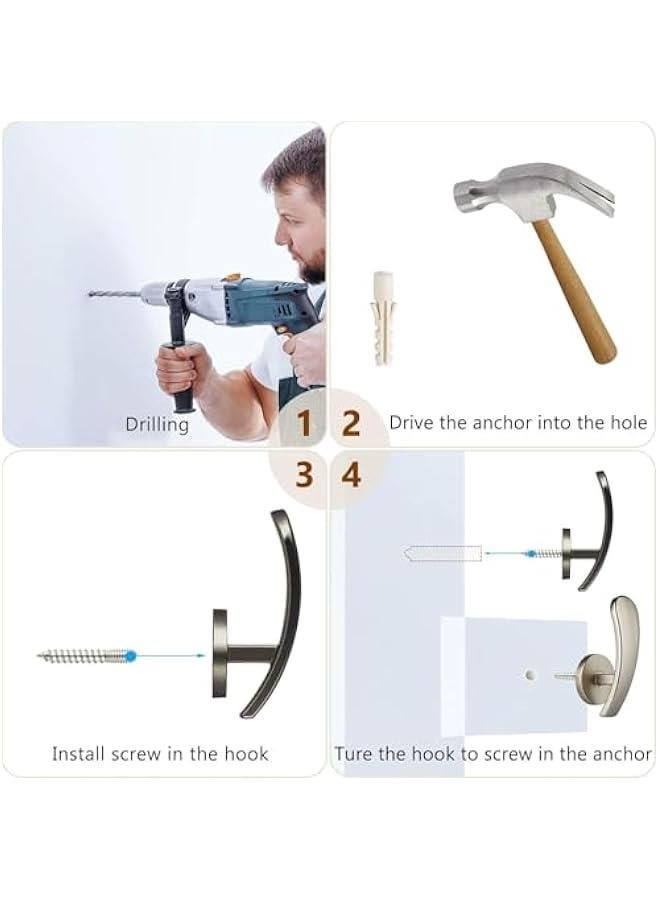 Drilling

1 2

Drive the anchor into the hole

3 4

Install screw in the hook

Ture the hook to screw in the anchor