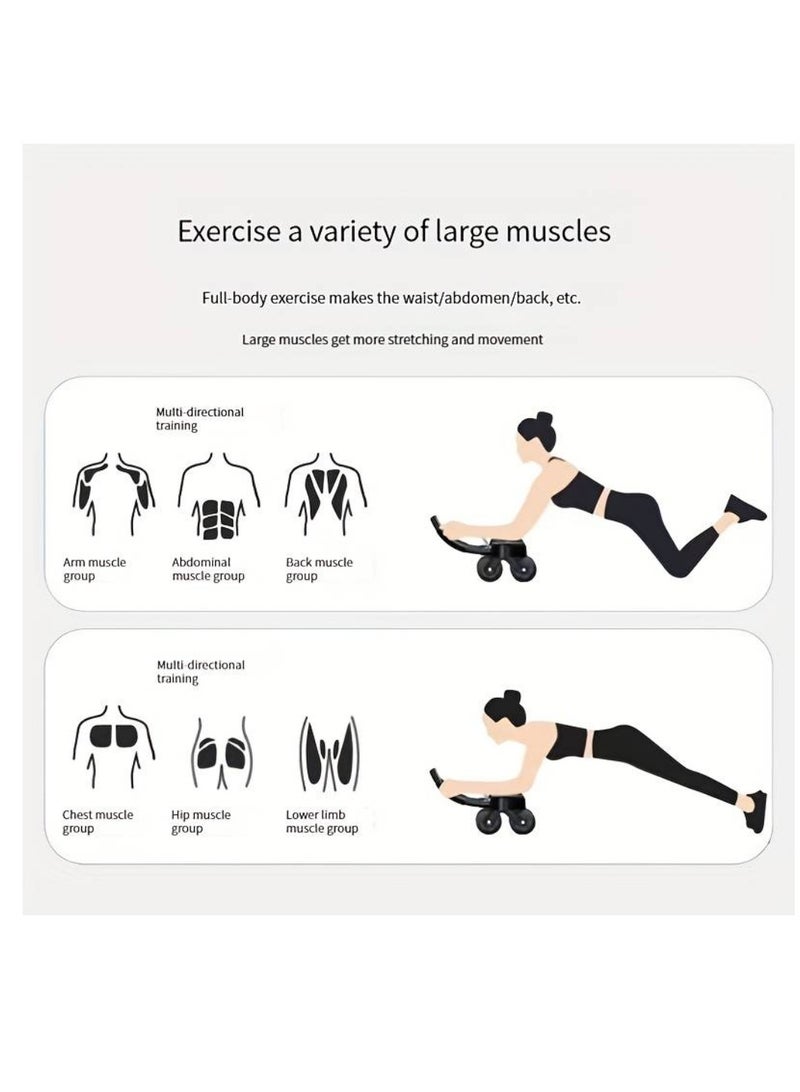 Exercise a variety of large muscles

Full-body exercise makes the waist/abdomen/back, etc.

Large muscles get more stretching and movement

Multi-directional training

Arm muscle group

Abdominal muscle group

Back muscle group

Multi-directional training

Chest muscle group

Hip muscle group

Lower limb muscle group