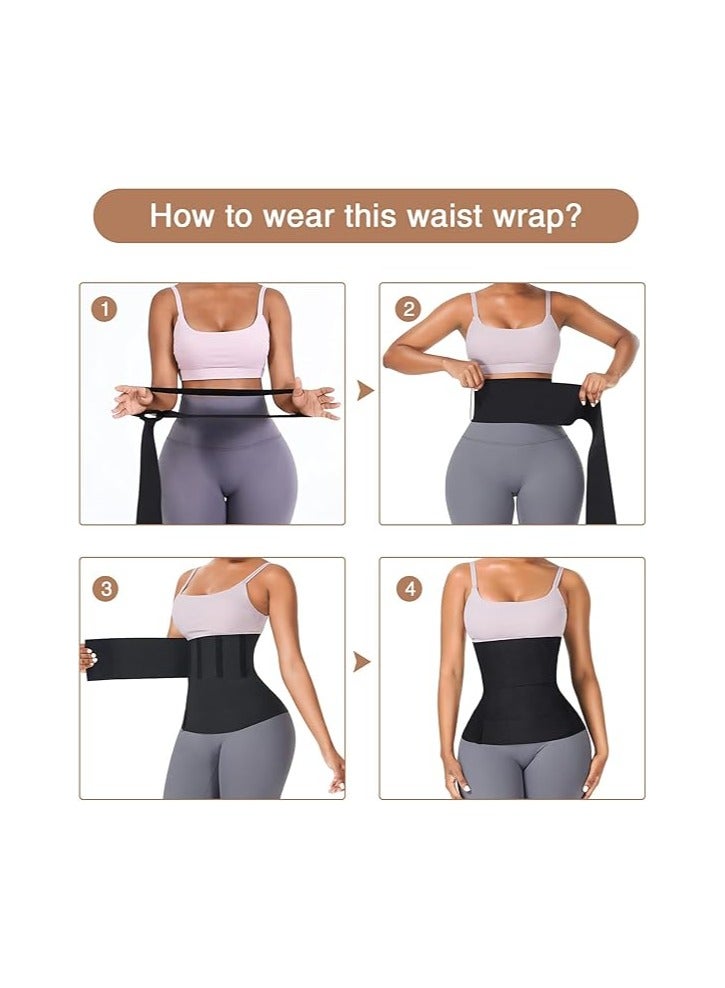 How to wear this waist wrap?

1

2

3

4