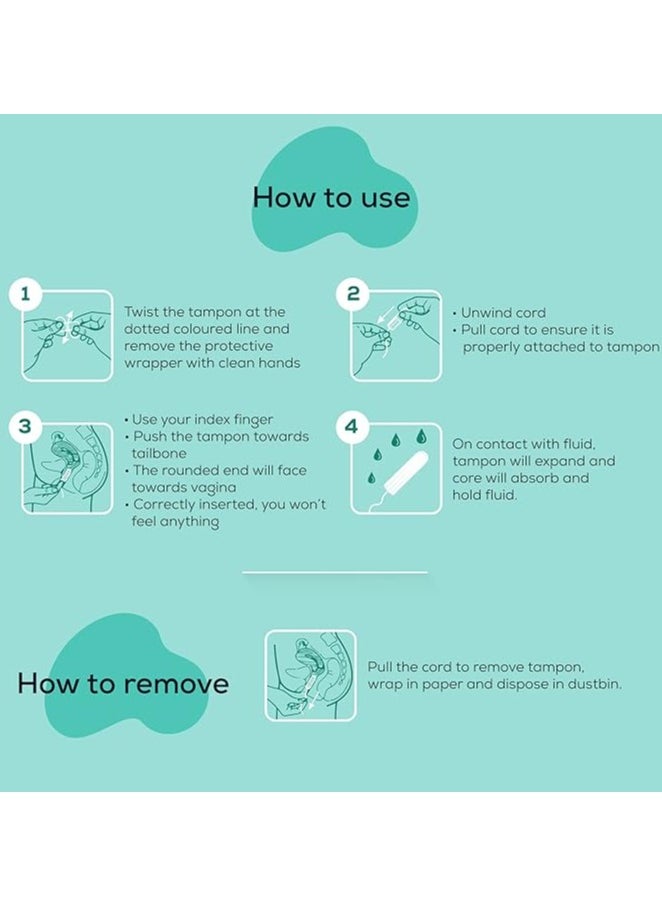 How to use

1

Twist the tampon at the dotted coloured line and remove the protective wrapper with clean hands

2

• Unwind cord
• Pull cord to ensure it is properly attached to tampon

3

• Use your index finger
• Push the tampon towards tailbone
• The rounded end will face towards vagina
• Correctly inserted, you won't feel anything

4

On contact with fluid, tampon will expand and core will absorb and hold fluid.

How to remove

Pull the cord to remove tampon, wrap in paper and dispose in dustbin.