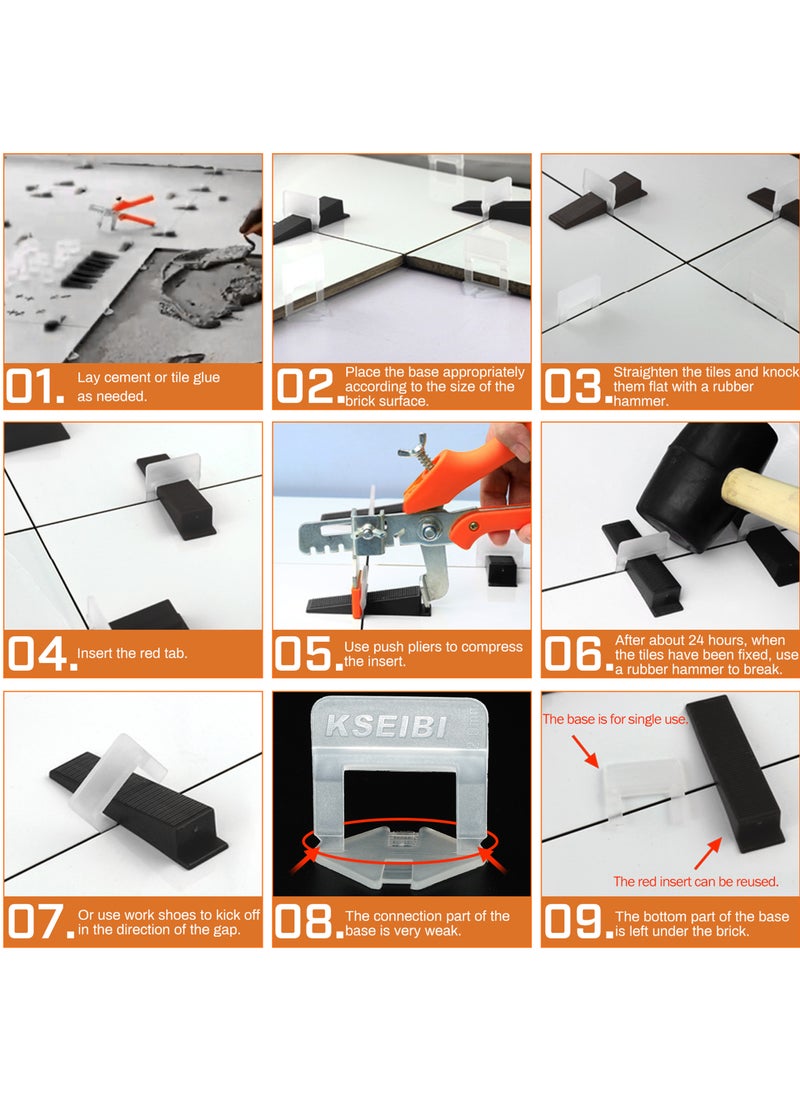 01. Lay cement or tile glue as needed.

02. Place the base appropriately according to the size of the brick surface.

03. Straighten the tiles and knock them flat with a rubber hammer.

04. Insert the red tab.

05. Use push pliers to compress the insert.

06. After about 24 hours, when the tiles have been fixed, use a rubber hammer to break.

07. Or use work shoes to kick off in the direction of the gap.

KSEIBI

08. The connection part of the base is very weak.

The base is for single use.

The red insert can be reused.

09. The bottom part of the base is left under the brick.