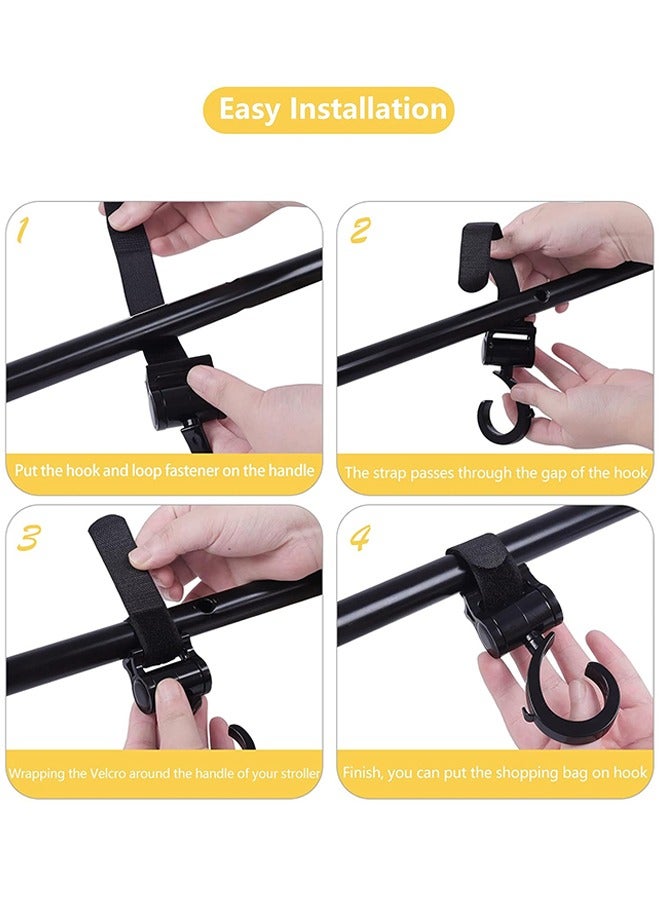 Easy Installation

1

Put the hook and loop fastener on the handle

2

The strap passes through the gap of the hook

3

Wrapping the Velcro around the handle of your stroller

4

Finish, you can put the shopping bag on hook