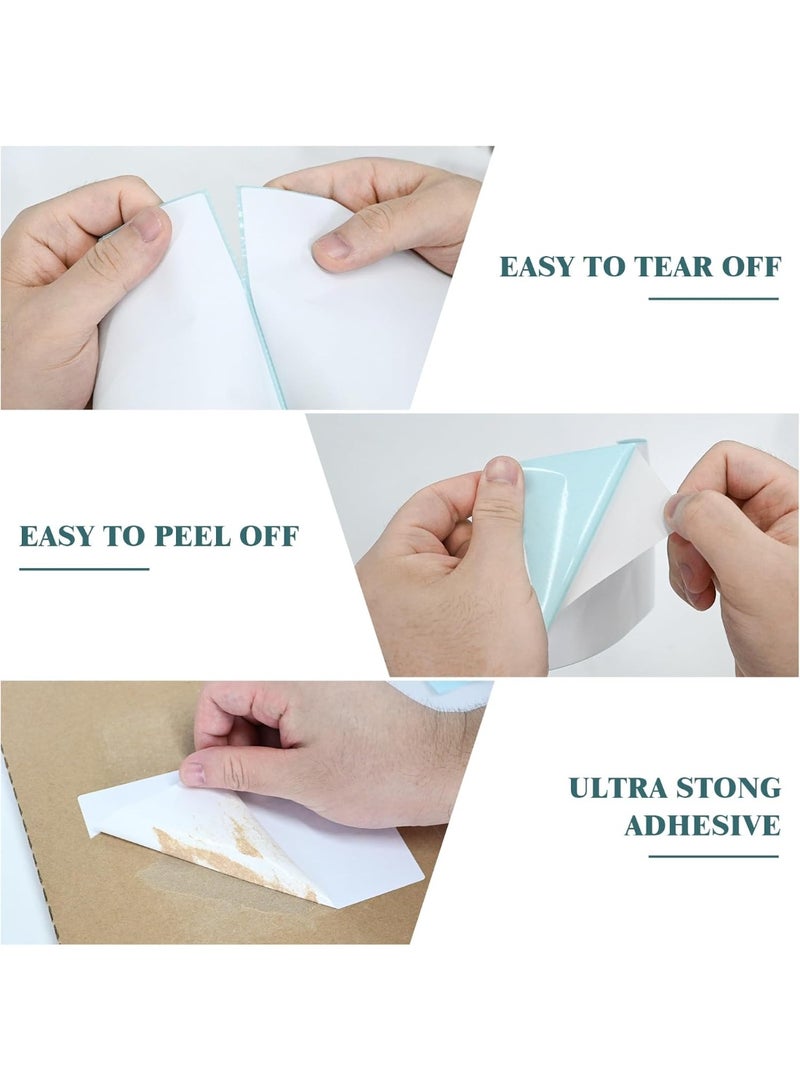 EASY TO TEAR OFF

EASY TO PEEL OFF

ULTRA STONG ADHESIVE