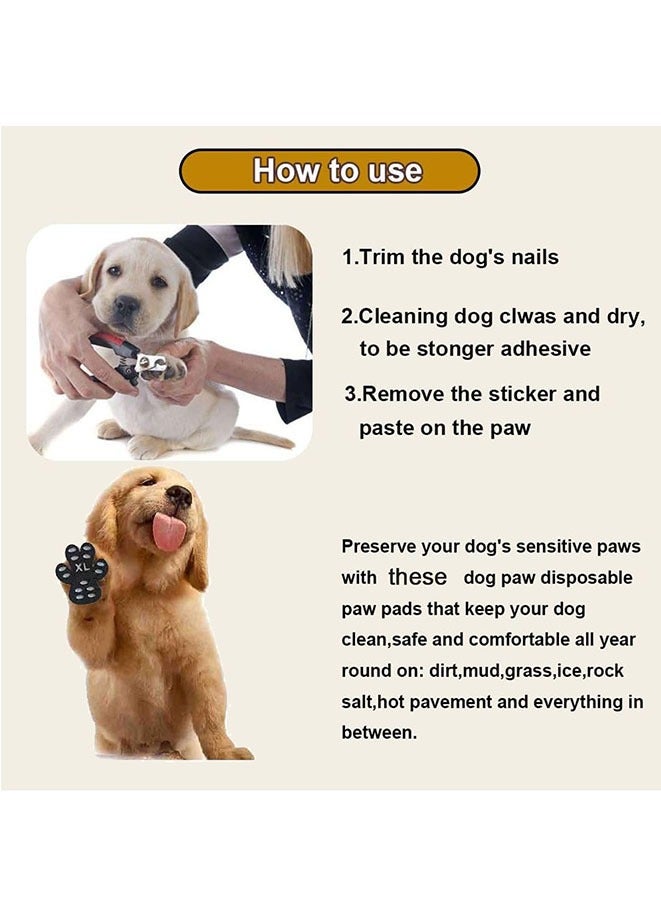 How to use

1.Trim the dog's nails

2.Cleaning dog clwas and dry, to be stonger adhesive

3.Remove the sticker and paste on the paw

XL

Preserve your dog's sensitive paws with these dog paw disposable paw pads that keep your dog clean,safe and comfortable all year round on: dirt,mud,grass,ice,rock salt,hot pavement and everything in between.