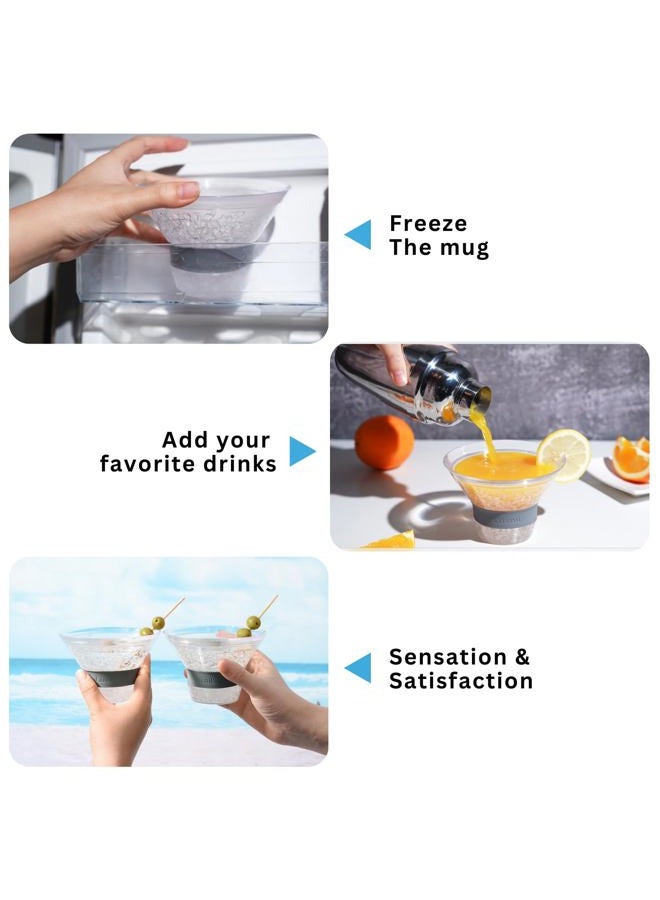 Freeze
The mug

Add your
favorite drinks

Sensation &
Satisfaction