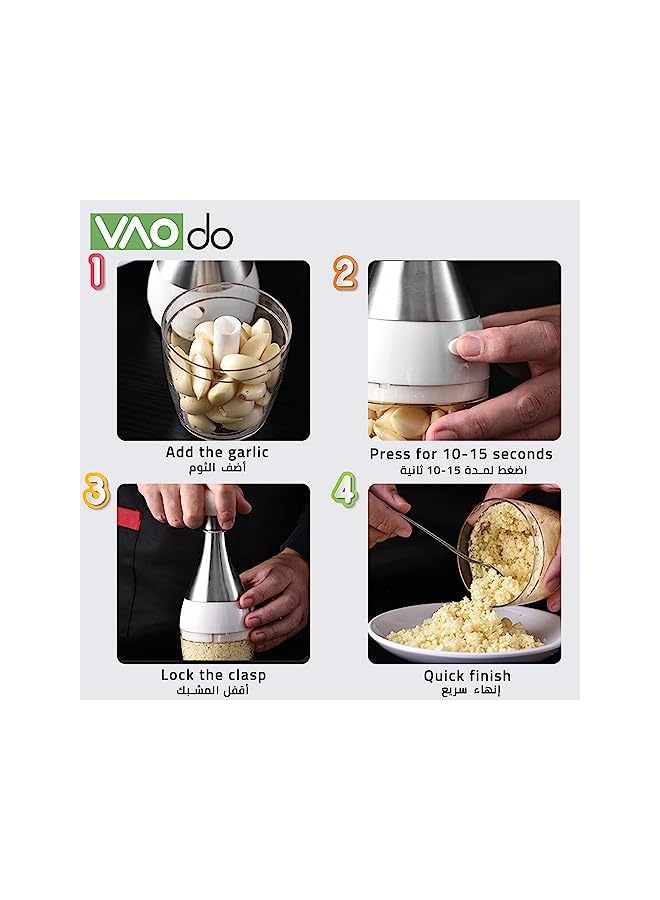 VAOdo

1

Add the garlic
أضف الثوم

2

Press for 10-15 seconds
اضغط لمدة 15-10 ثانية

3

Lock the clasp
أقفل المشبك

4

Quick finish
إنهاء سريع