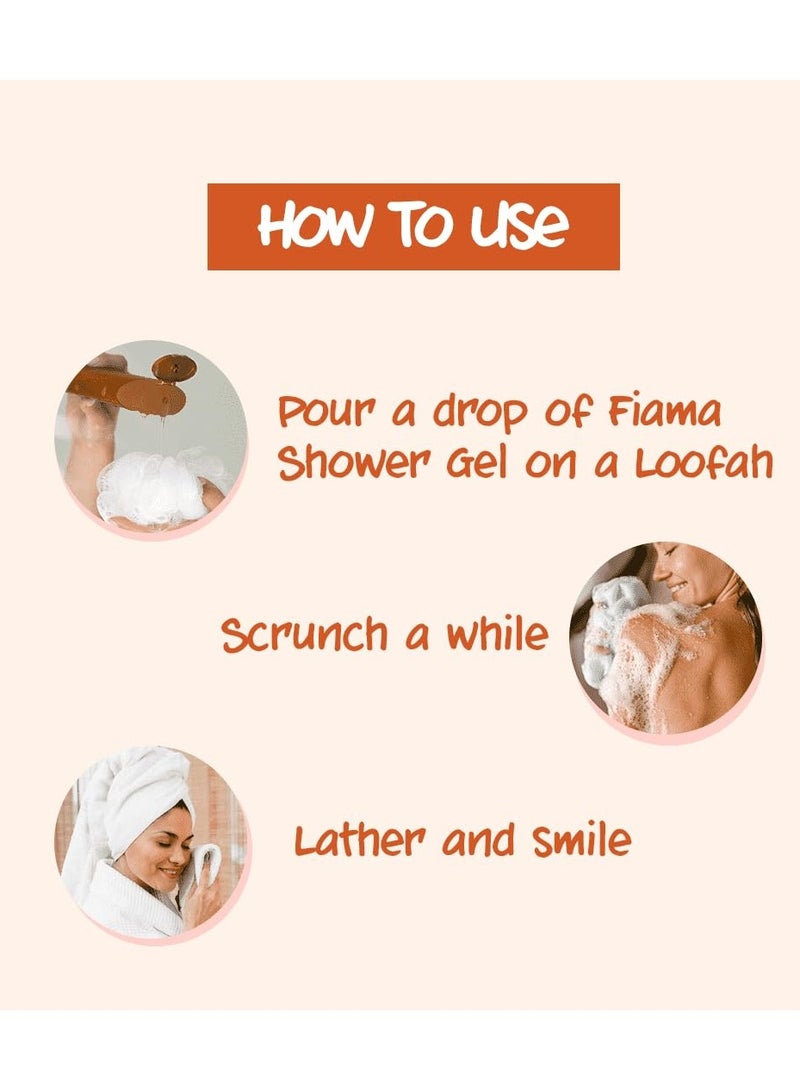 HOW TO USE

Pour a drop of Fiama Shower Gel on a Loofah

Scrunch a while

Lather and Smile