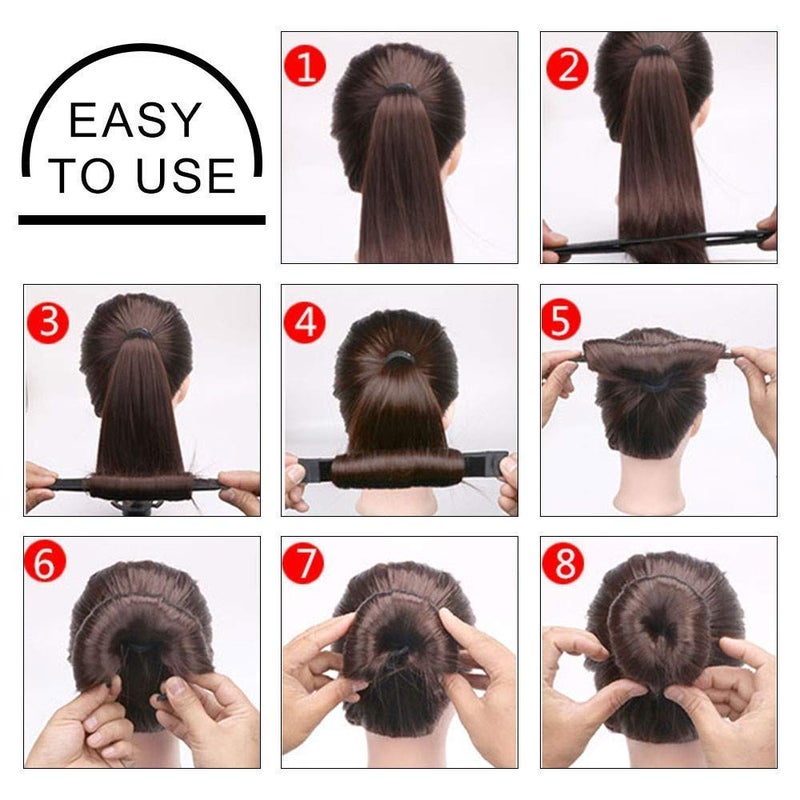 EASY TO USE

1

2

3

4

5

6

7

8