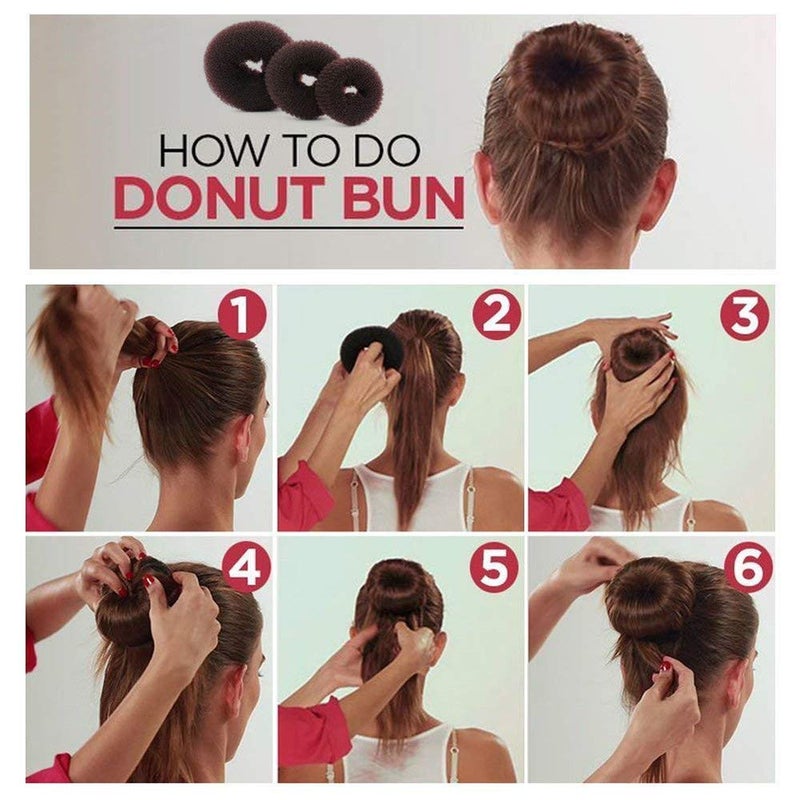 HOW TO DO
DONUT BUN

1

2

3

4

5

6