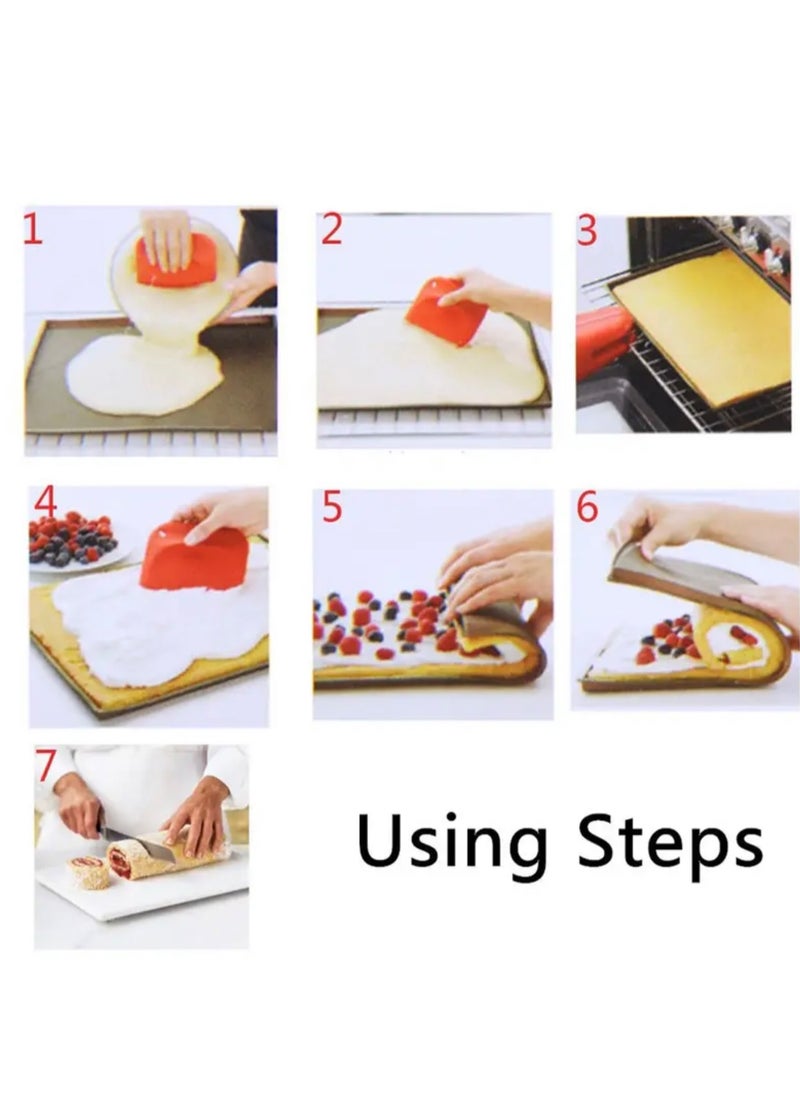 1
2
3
4
5
6
7
Using Steps