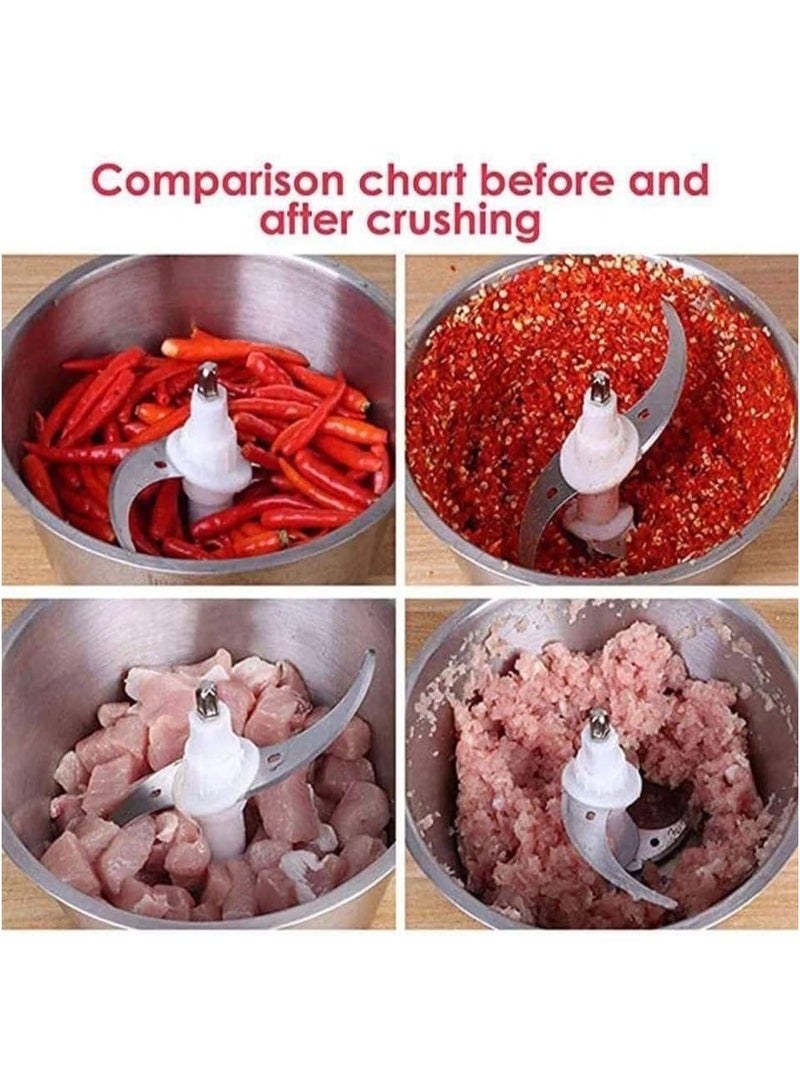 Comparison chart before and after crushing