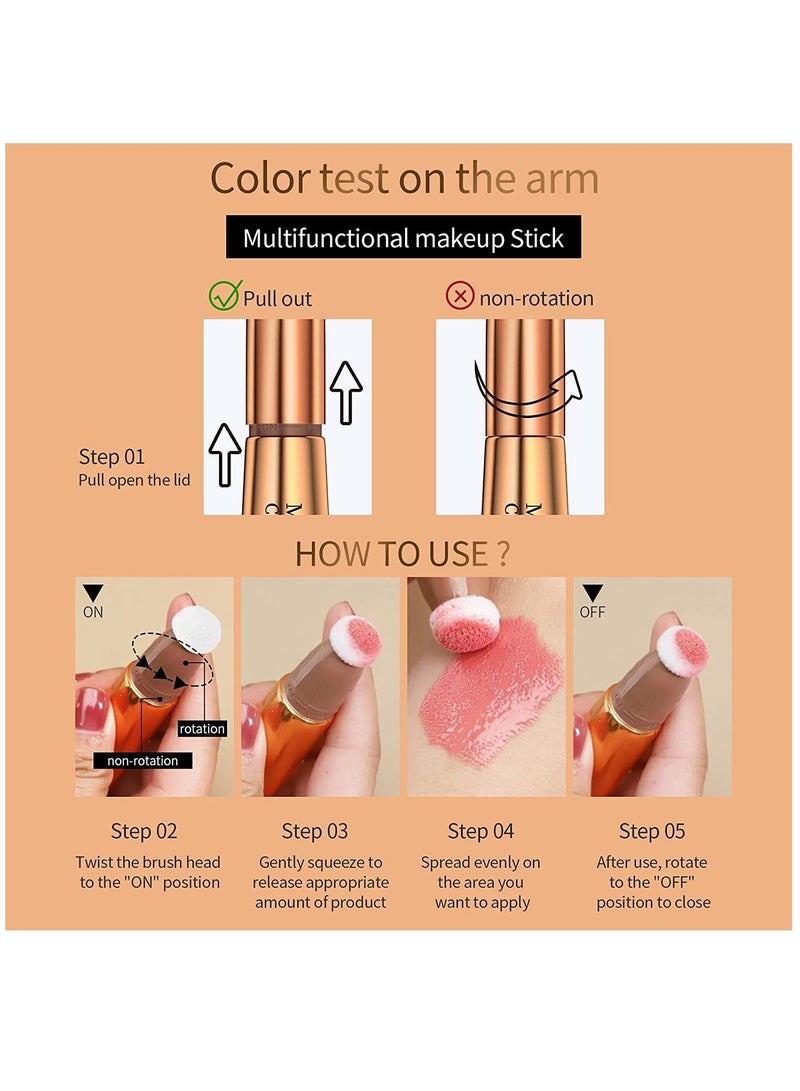 Color test on the arm

Multifunctional makeup Stick

Pull out

non-rotation

Step 01
Pull open the lid

HOW TO USE ?

ON

rotation

non-rotation

OFF

Step 02
Twist the brush head to the "ON" position

Step 03
Gently squeeze to release appropriate amount of product

Step 04
Spread evenly on the area you want to apply

Step 05
After use, rotate to the "OFF" position to close