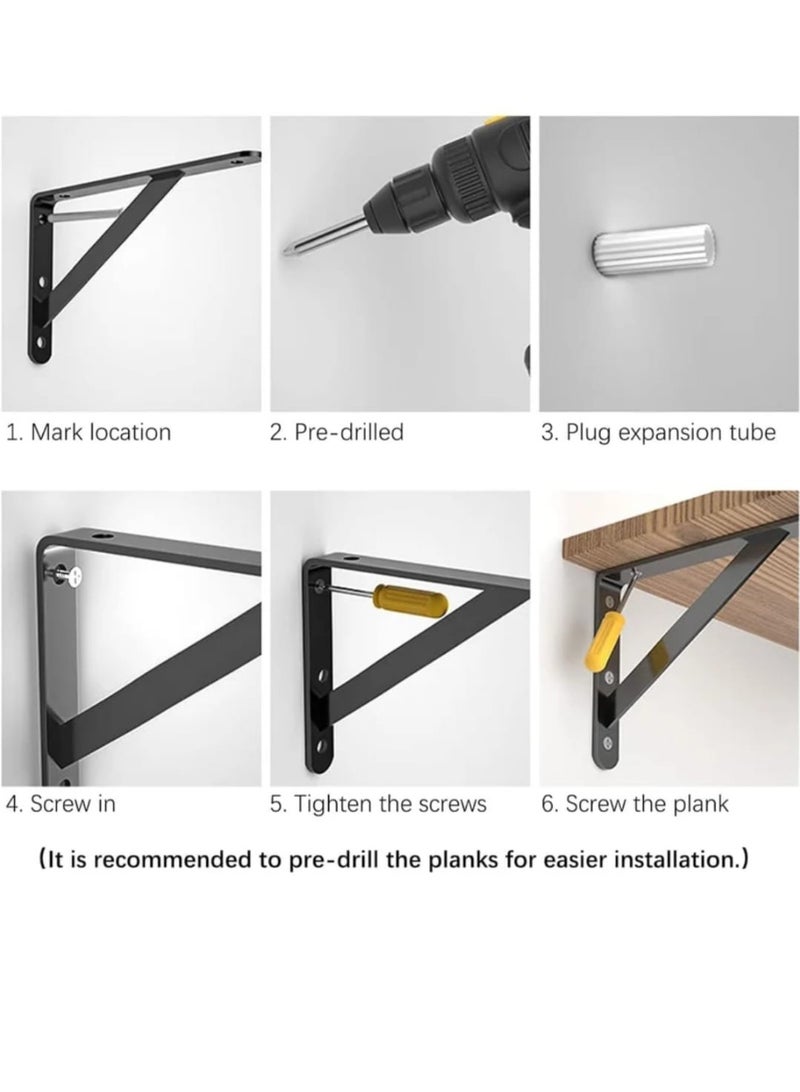 1. Mark location

2. Pre-drilled

3. Plug expansion tube

4. Screw in

5. Tighten the screws

6. Screw the plank

(It is recommended to pre-drill the planks for easier installation.)