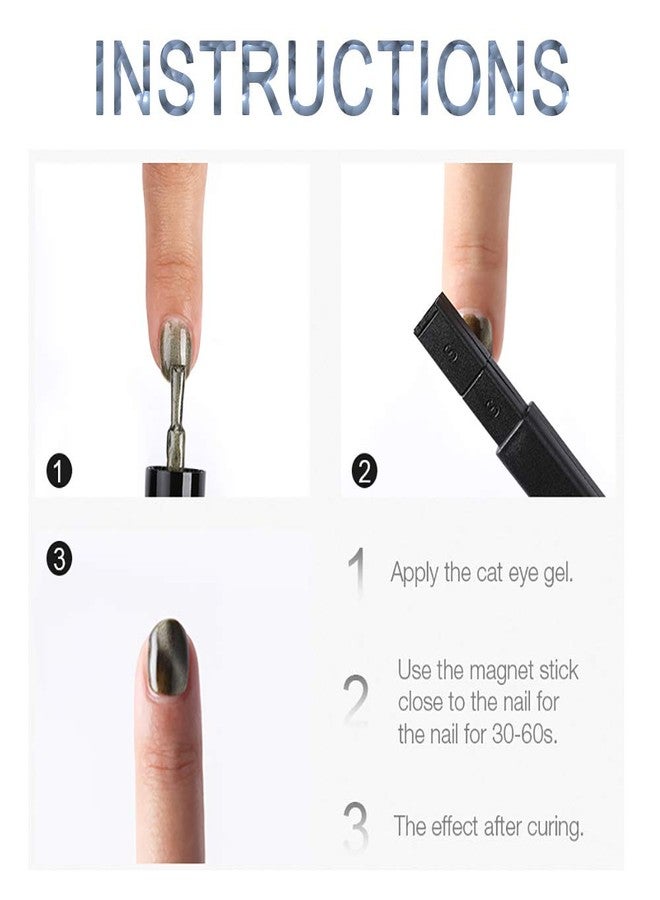 INSTRUCTIONS

1

2

3

1 Apply the cat eye gel.

2 Use the magnet stick close to the nail for the nail for 30-60s.

3 The effect after curing.