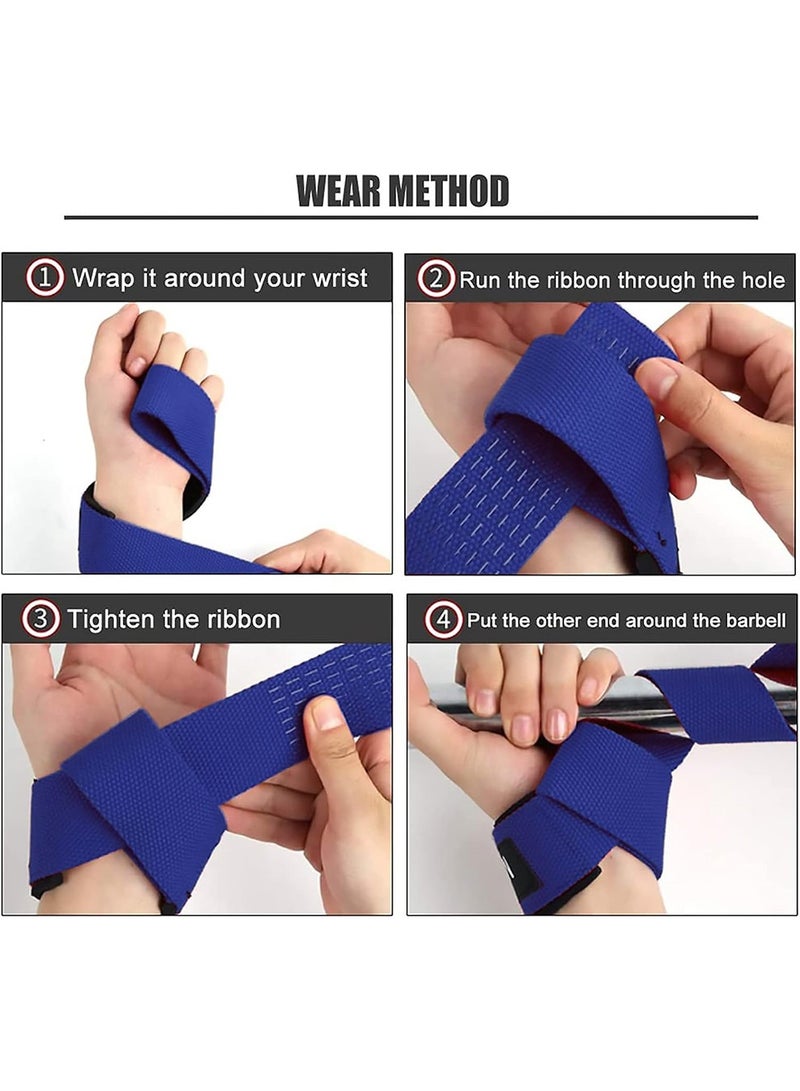 WEAR METHOD

1 Wrap it around your wrist

2 Run the ribbon through the hole

3 Tighten the ribbon

4 Put the other end around the barbell