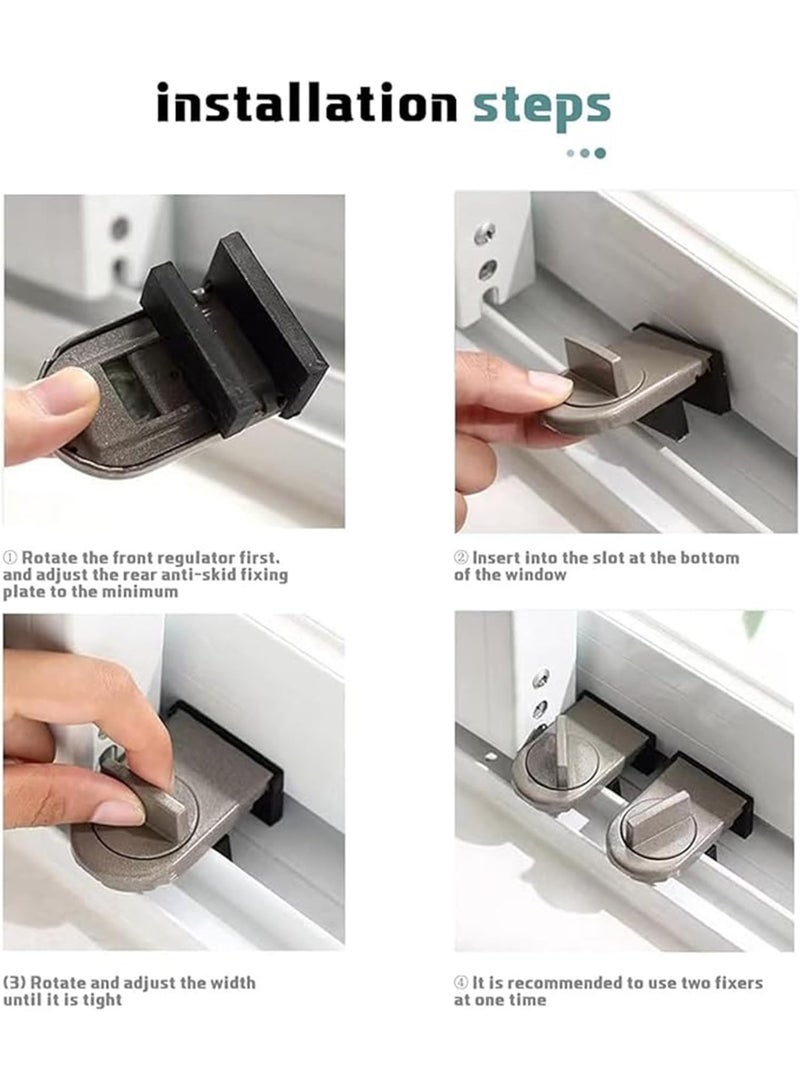 installation steps

① Rotate the front regulator first. and adjust the rear anti-skid fixing plate to the minimum

② Insert into the slot at the bottom of the window

(3) Rotate and adjust the width until it is tight

④ It is recommended to use two fixers at one time