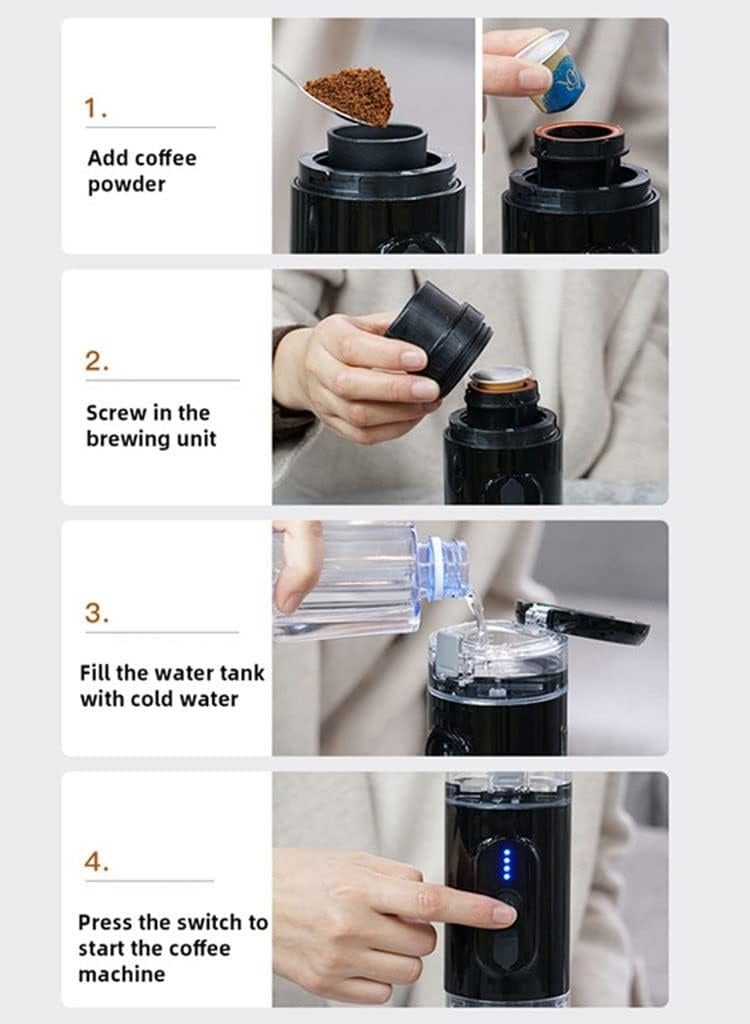 1.

Add coffee powder

2.

Screw in the brewing unit

3.

Fill the water tank with cold water

4.

Press the switch to start the coffee machine