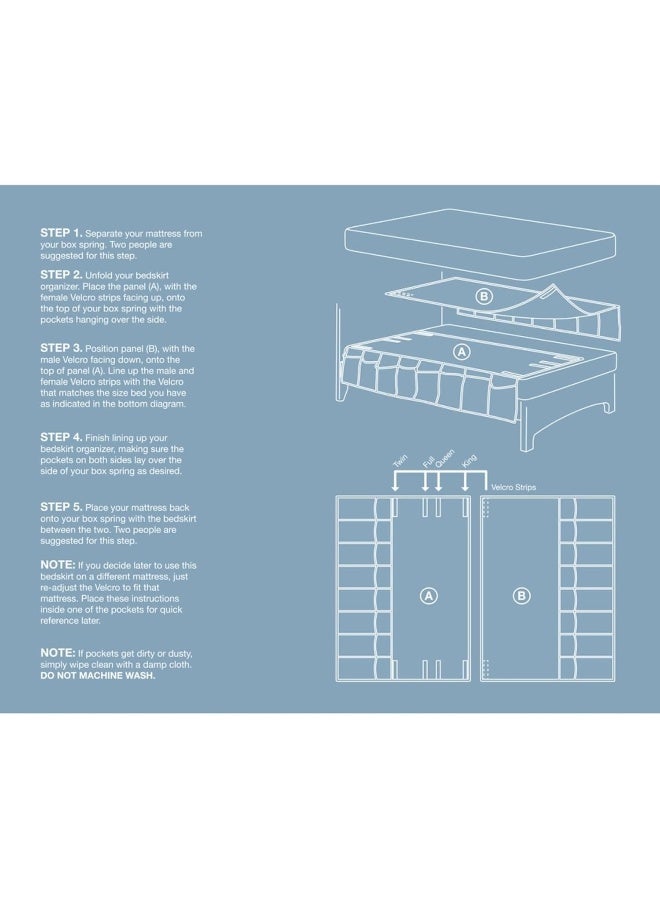 STEP 1. Separate your mattress from your box spring. Two people are suggested for this step.

STEP 2. Unfold your bedskirt organizer. Place the panel (A), with the female Velcro strips facing up, onto the top of your box spring with the pockets hanging over the side.

STEP 3. Position panel (B), with the male Velcro facing down, onto the top of panel (A). Line up the male and female Velcro strips with the Velcro that matches the size bed you have as indicated in the bottom diagram.

STEP 4. Finish lining up your bedskirt organizer, making sure the pockets on both sides lay over the side of your box spring as desired.

STEP 5. Place your mattress back onto your box spring with the bedskirt between the two. Two people are suggested for this step.

NOTE: If you decide later to use this bedskirt on a different mattress, just re-adjust the Velcro to fit that mattress. Place these instructions inside one of the pockets for quick reference later.

NOTE: If pockets get dirty or dusty, simply wipe clean with a damp cloth. DO NOT MACHINE WASH.

B

A

Twin Full Queen King

Velcro Strips

A

B