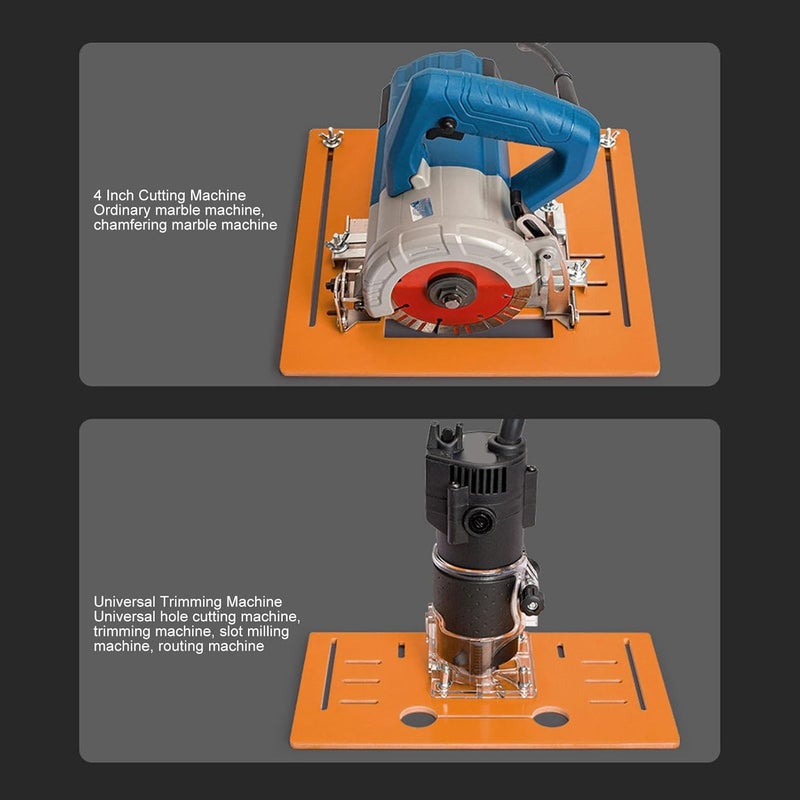 4 Inch Cutting Machine
Ordinary marble machine, chamfering marble machine

Universal Trimming Machine
Universal hole cutting machine, trimming machine, slot milling machine, routing machine