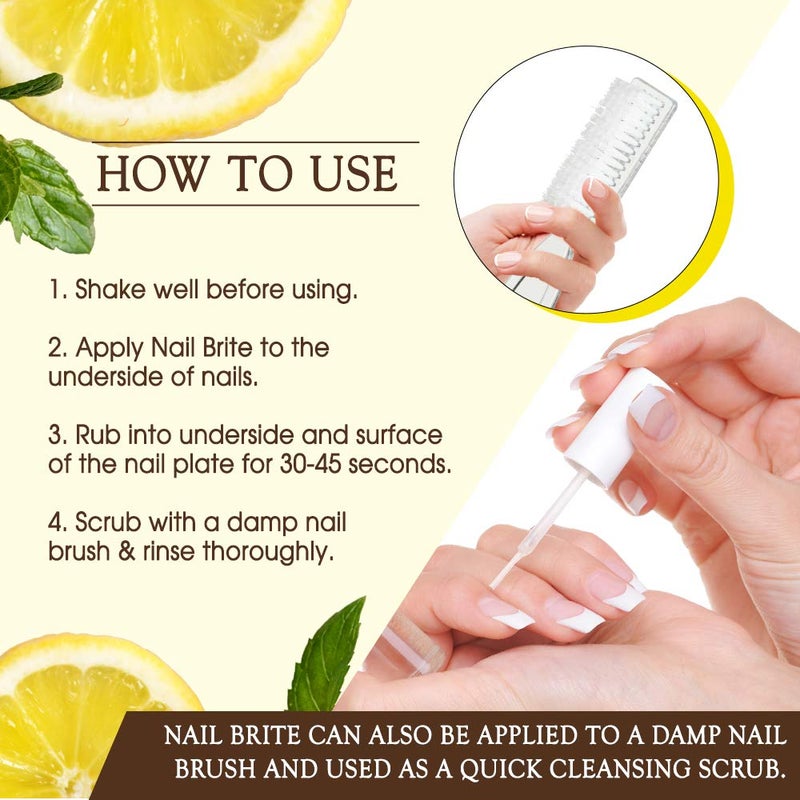 HOW TO USE

1. Shake well before using.

2. Apply Nail Brite to the underside of nails.

3. Rub into underside and surface of the nail plate for 30-45 seconds.

4. Scrub with a damp nail brush & rinse thoroughly.

NAIL BRITE CAN ALSO BE APPLIED TO A DAMP NAIL BRUSH AND USED AS A QUICK CLEANSING SCRUB.