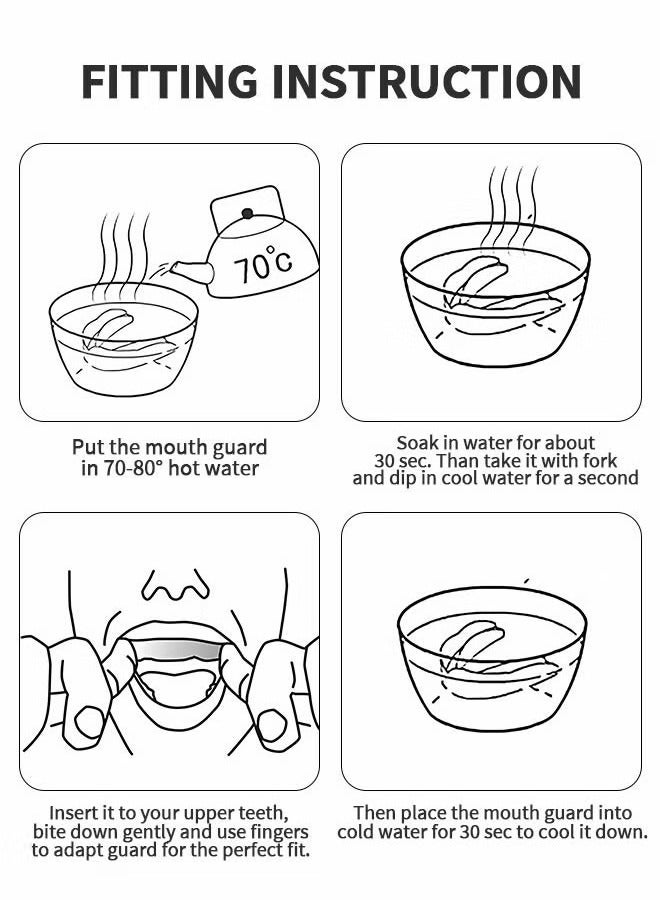 FITTING INSTRUCTION

70°C

Put the mouth guard in 70-80° hot water

Soak in water for about 30 sec. Than take it with fork and dip in cool water for a second

Insert it to your upper teeth, bite down gently and use fingers to adapt guard for the perfect fit.

Then place the mouth guard into cold water for 30 sec to cool it down.