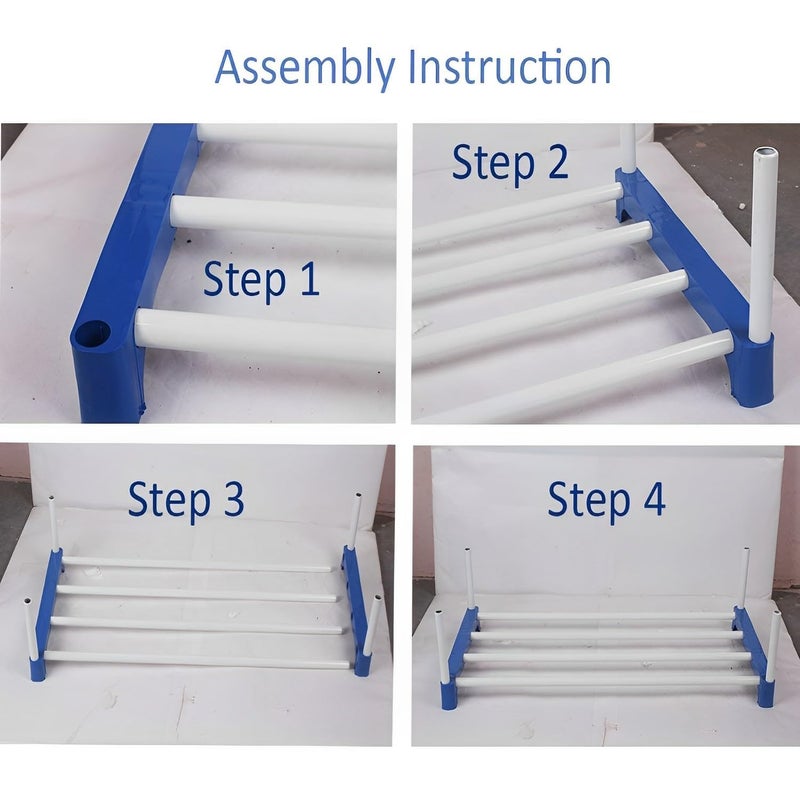 Assembly Instruction

Step 1

Step 2

Step 3

Step 4