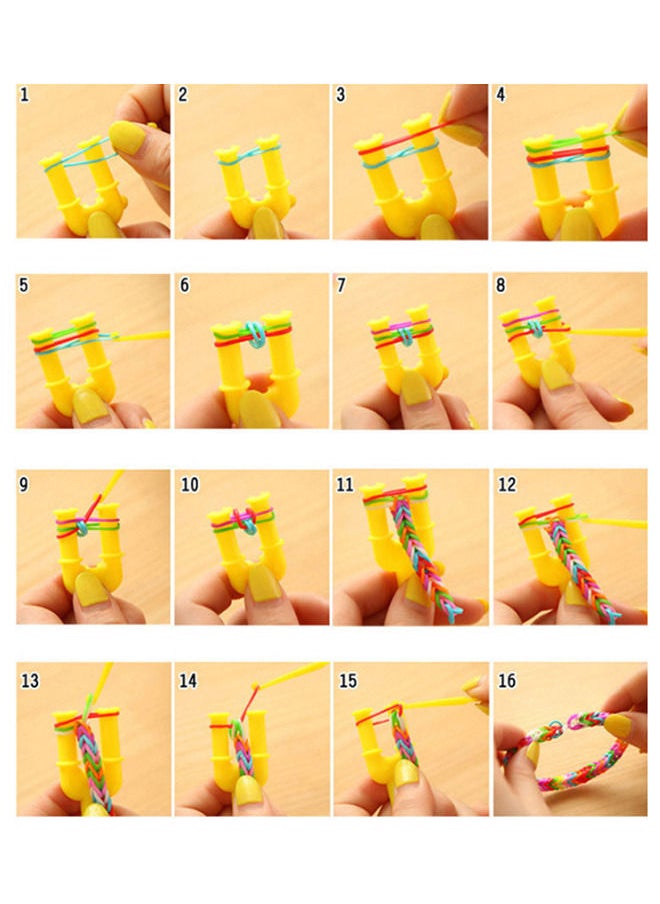 1
2
3
4
5
6
7
8
9
10
11
12
13
14
15
16