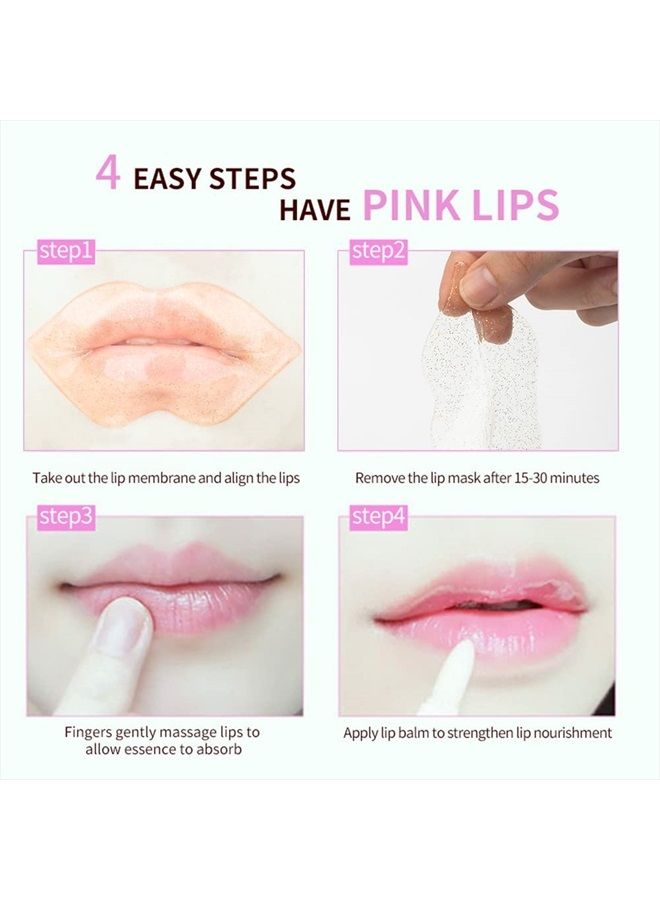 4 EASY STEPS
HAVE PINK LIPS

step1

Take out the lip membrane and align the lips

step2

Remove the lip mask after 15-30 minutes

step3

Fingers gently massage lips to allow essence to absorb

step4

Apply lip balm to strengthen lip nourishment