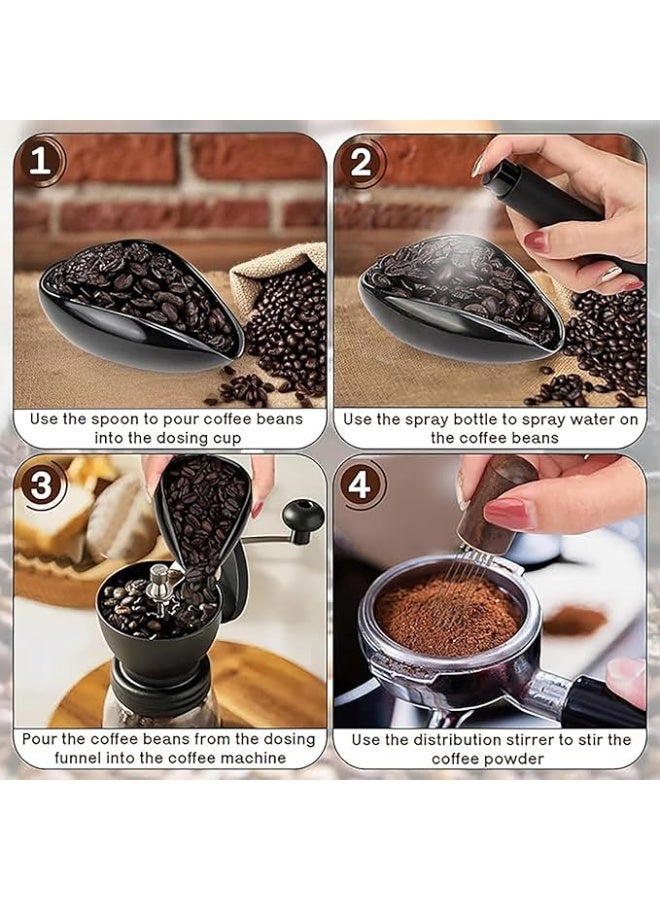 1

Use the spoon to pour coffee beans into the dosing cup

2

Use the spray bottle to spray water on the coffee beans

3

Pour the coffee beans from the dosing funnel into the coffee machine

4

Use the distribution stirrer to stir the coffee powder