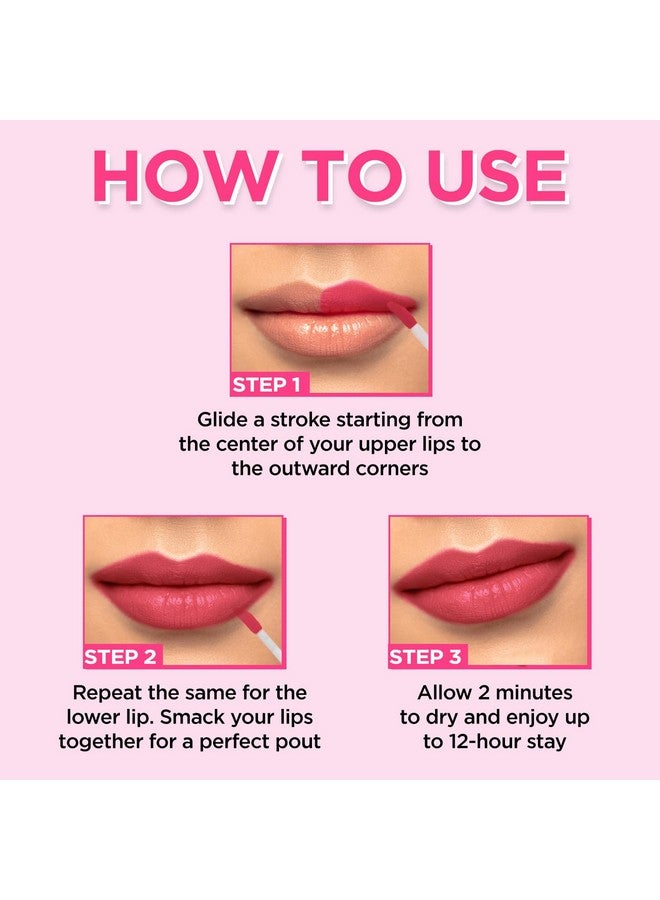 HOW TO USE

STEP 1

Glide a stroke starting from the center of your upper lips to the outward corners

STEP 2

Repeat the same for the lower lip. Smack your lips together for a perfect pout

STEP 3

Allow 2 minutes to dry and enjoy up to 12-hour stay