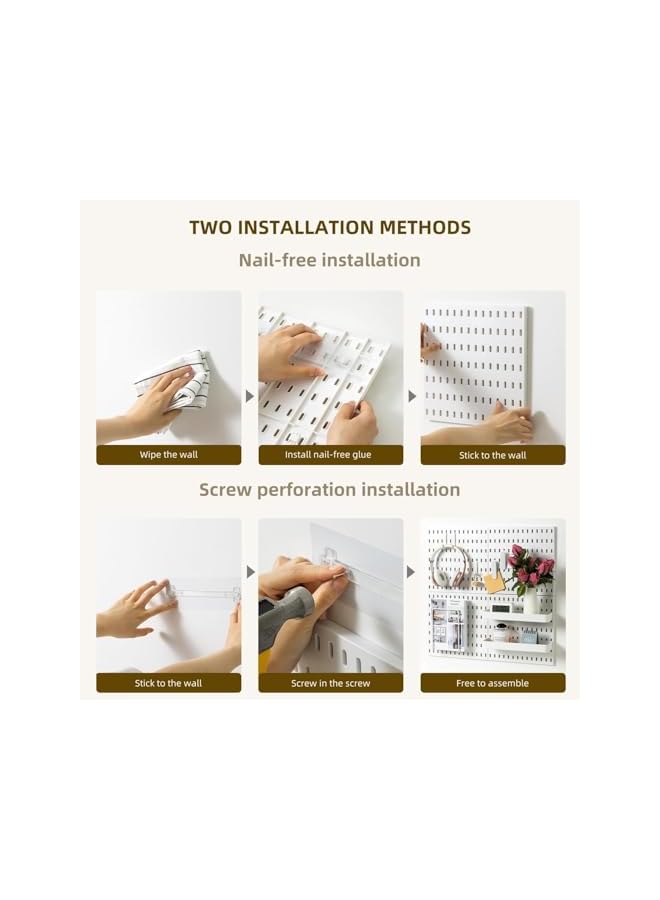 TWO INSTALLATION METHODS

Nail-free installation

Wipe the wall

Install nail-free glue

Stick to the wall

Screw perforation installation

Stick to the wall

Screw in the screw

Free to assemble