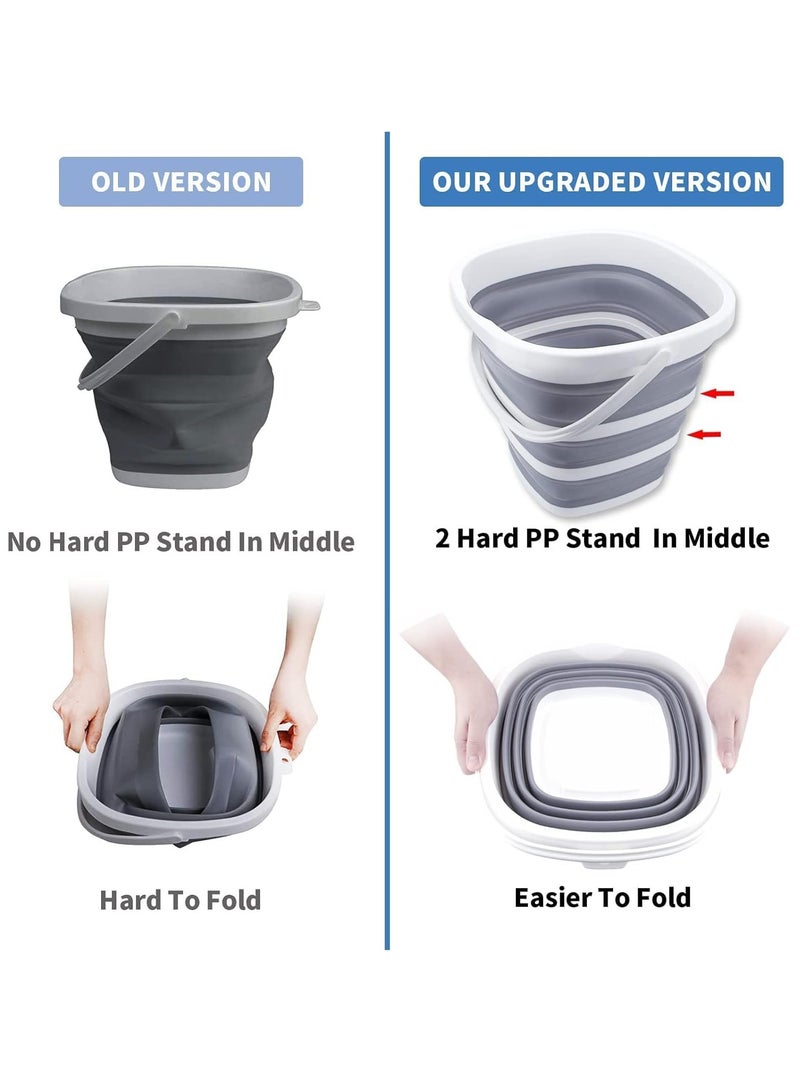 OLD VERSION

No Hard PP Stand In Middle

Hard To Fold

OUR UPGRADED VERSION

2 Hard PP Stand In Middle

Easier To Fold