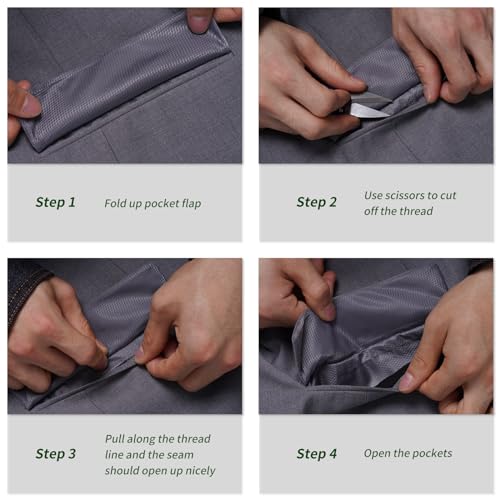 Step 1 Fold up pocket flap

Step 2 Use scissors to cut off the thread

Step 3 Pull along the thread line and the seam should open up nicely

Step 4 Open the pockets