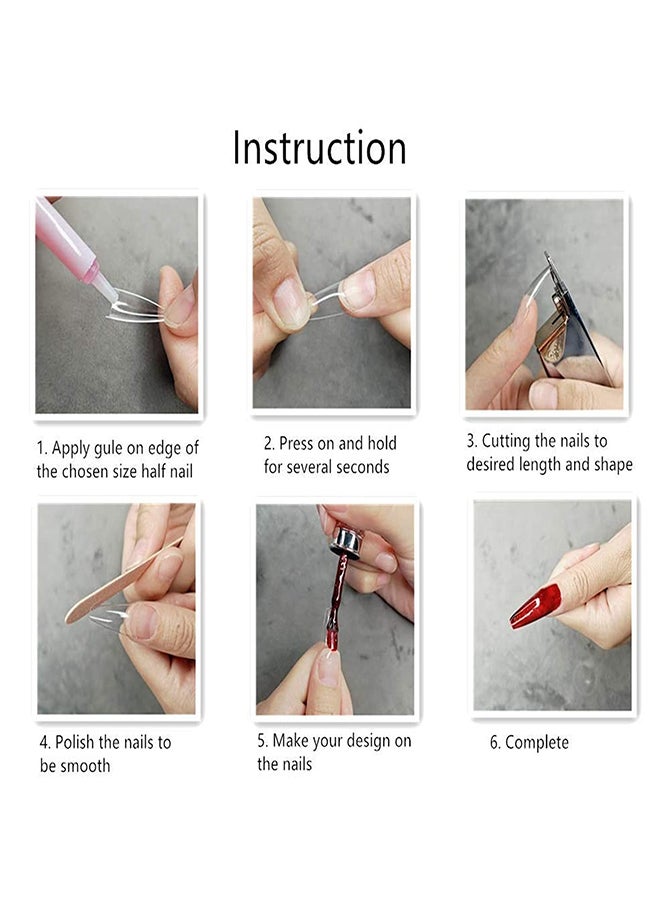 Instruction

1. Apply gule on edge of the chosen size half nail

2. Press on and hold for several seconds

3. Cutting the nails to desired length and shape

4. Polish the nails to be smooth

5. Make your design on the nails

6. Complete