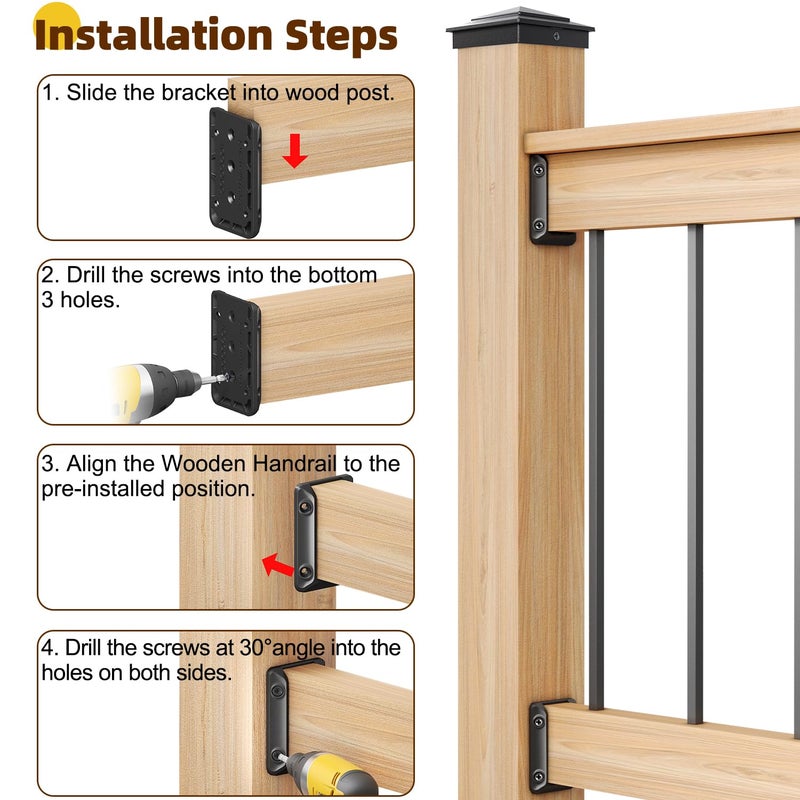 Installation Steps

1. Slide the bracket into wood post.

2. Drill the screws into the bottom 3 holes.

3. Align the Wooden Handrail to the pre-installed position.

4. Drill the screws at 30°angle into the holes on both sides.