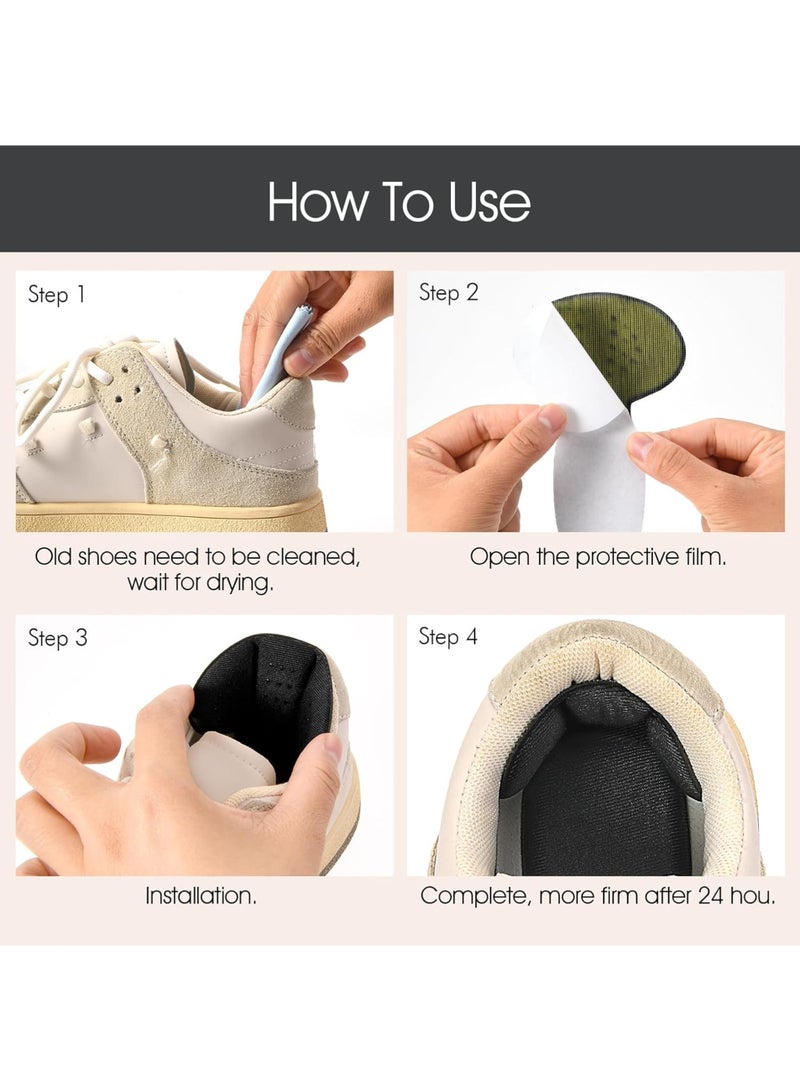 How To Use

Step 1

Old shoes need to be cleaned, wait for drying.

Step 2

Open the protective film.

Step 3

Installation.

Step 4

Complete, more firm after 24 hou.