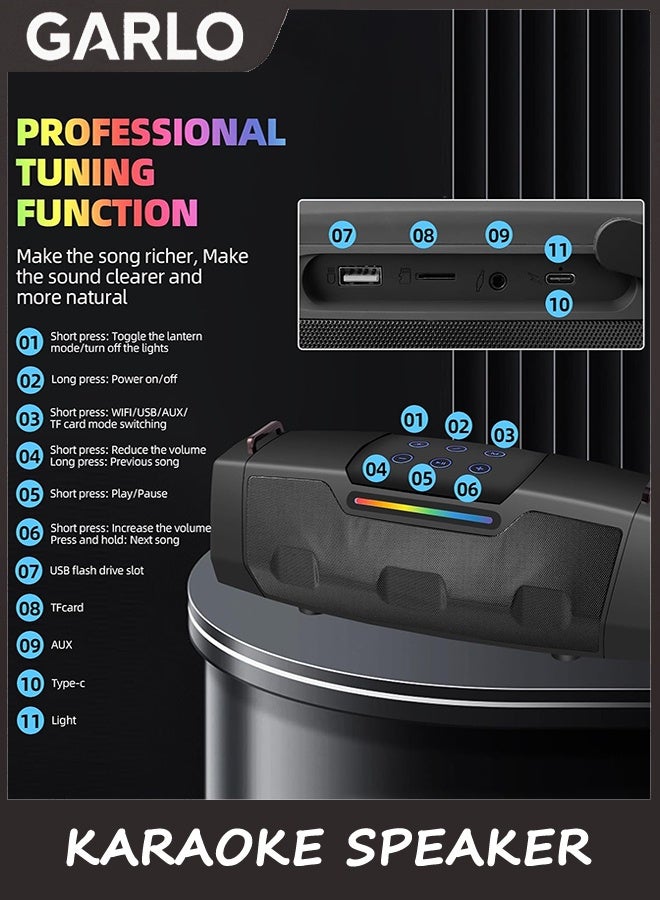 GARLO

PROFESSIONAL TUNING FUNCTION

Make the song richer, Make the sound clearer and more natural

01 Short press: Toggle the lantern mode/turn off the lights

02 Long press: Power on/off

03 Short press: WIFI/USB/AUX/ TF card mode switching

04 Short press: Reduce the volume Long press: Previous song

05 Short press: Play/Pause

06 Short press: Increase the volume Press and hold: Next song

07 USB flash drive slot

08 TFcard

09 AUX

10 Type-c

11 Light

07 08 09 11 10

01 02 03 04 05 06

KARAOKE SPEAKER