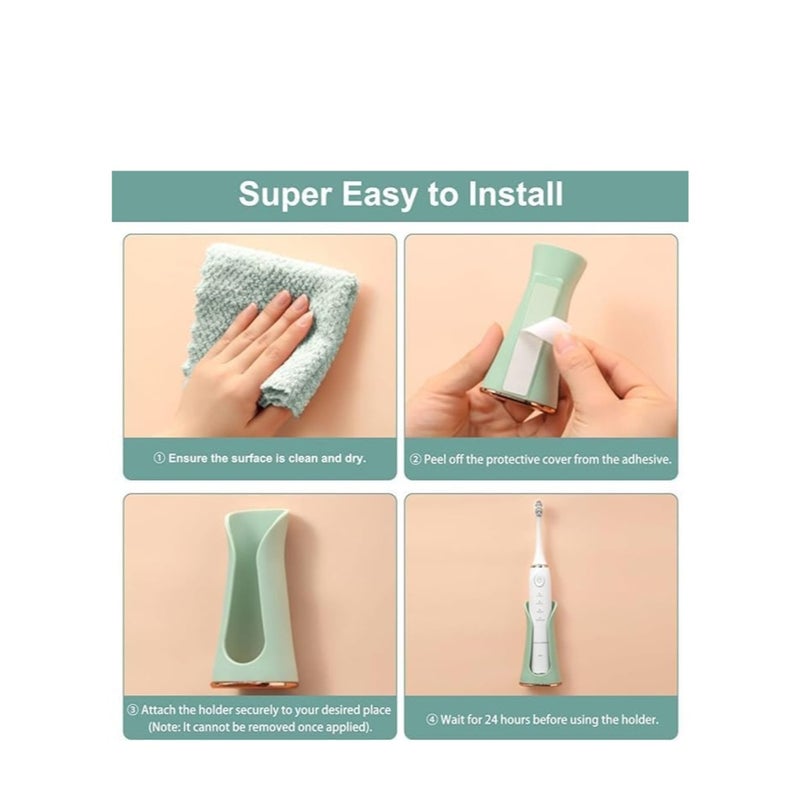 Super Easy to Install

① Ensure the surface is clean and dry.

② Peel off the protective cover from the adhesive.

③ Attach the holder securely to your desired place (Note: It cannot be removed once applied).

④ Wait for 24 hours before using the holder.