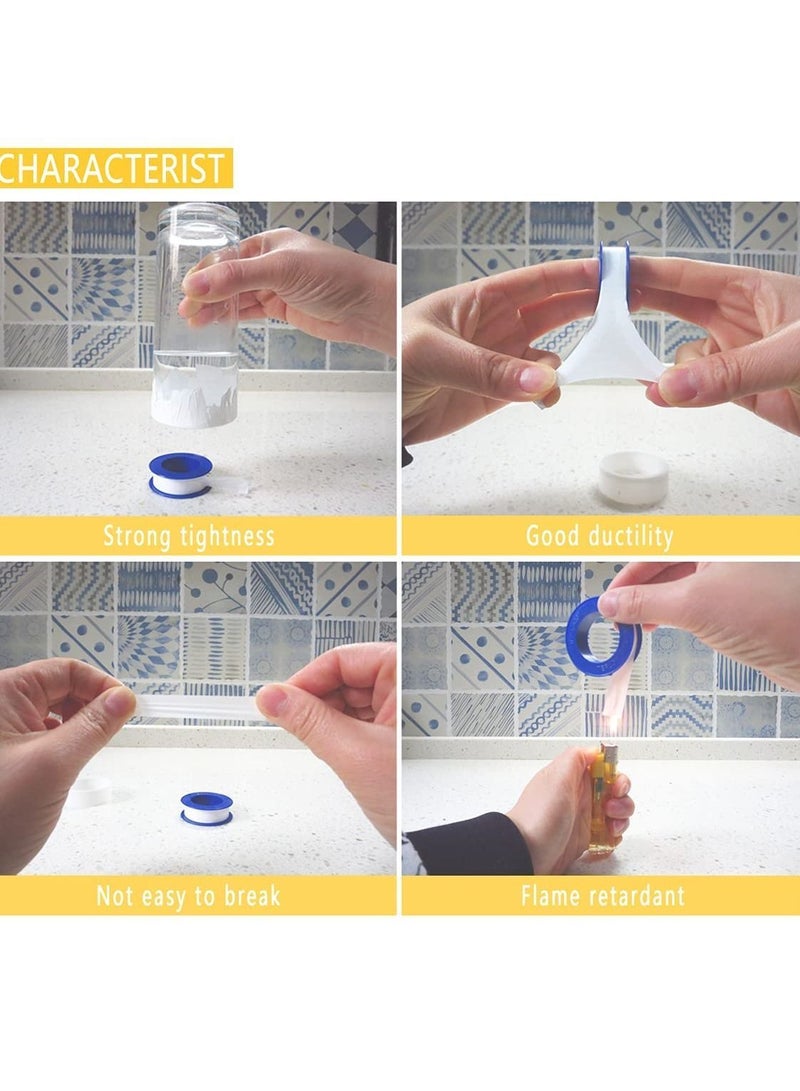 CHARACTERIST

Strong tightness

Good ductility

Not easy to break

Flame retardant