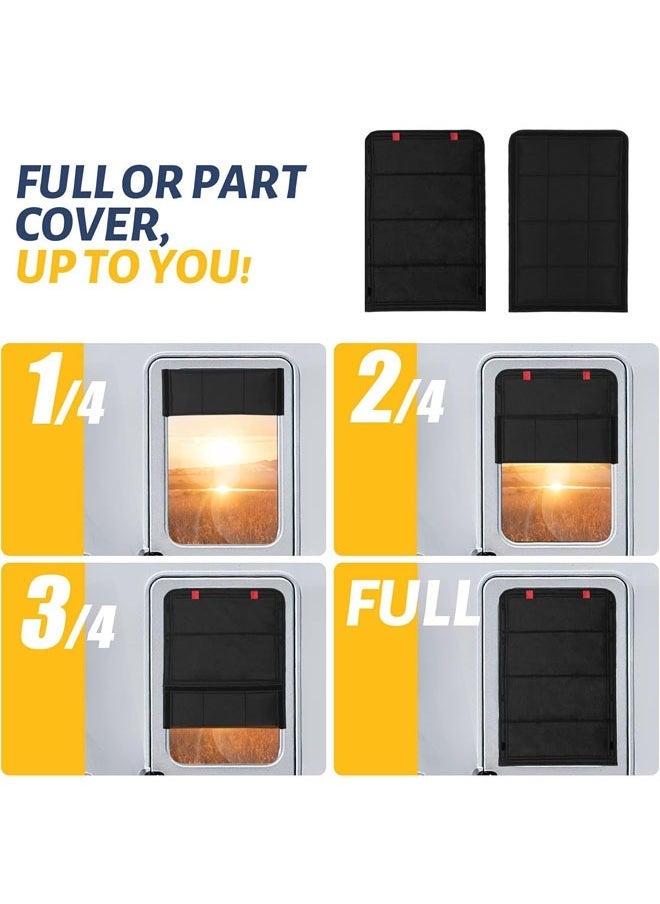 FULL OR PART COVER, UP TO YOU!

1/4

2/4

3/4

FULL