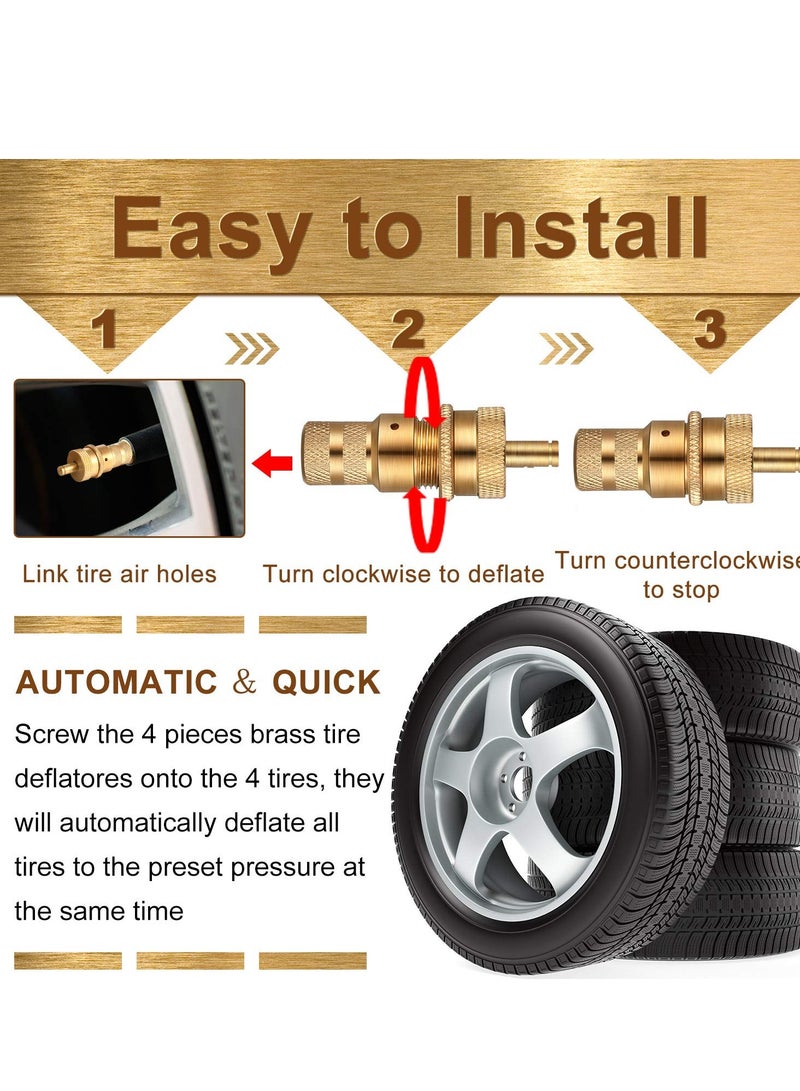 Easy to Install

1

2

3

Link tire air holes

Turn clockwise to deflate

Turn counterclockwise to stop

AUTOMATIC & QUICK

Screw the 4 pieces brass tire deflatores onto the 4 tires, they will automatically deflate all tires to the preset pressure at the same time