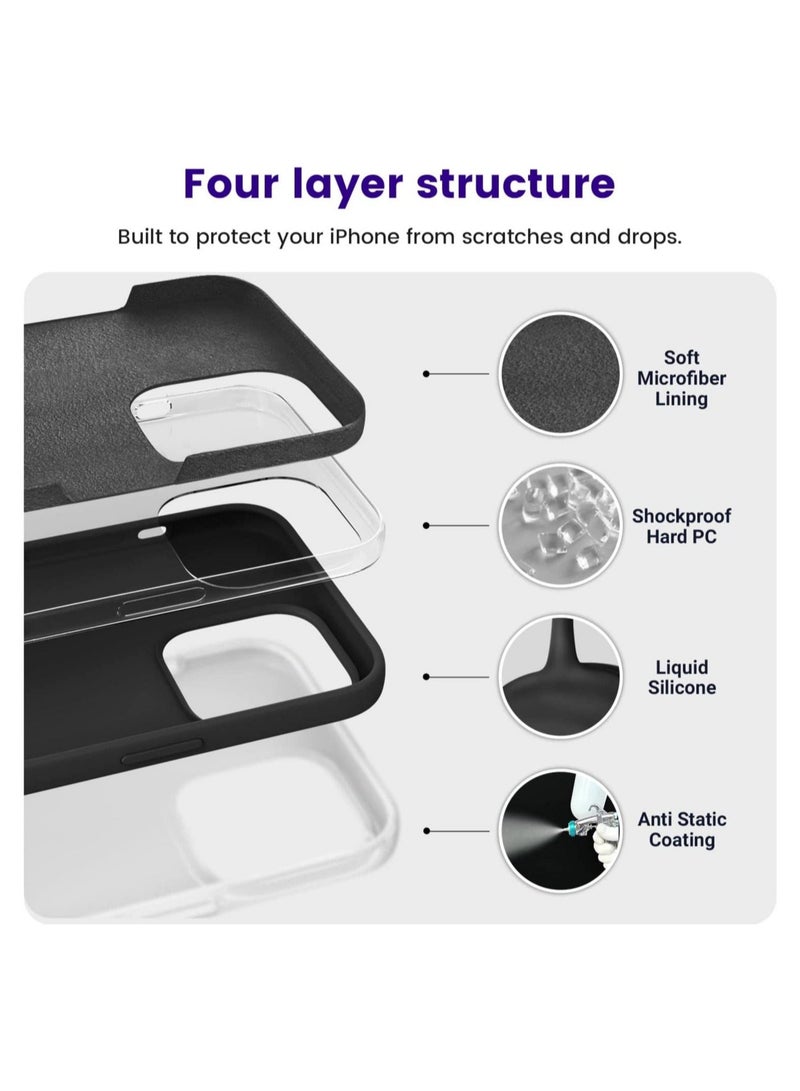 Four layer structure

Built to protect your iPhone from scratches and drops.

Soft Microfiber Lining

Shockproof Hard PC

Liquid Silicone

Anti Static Coating