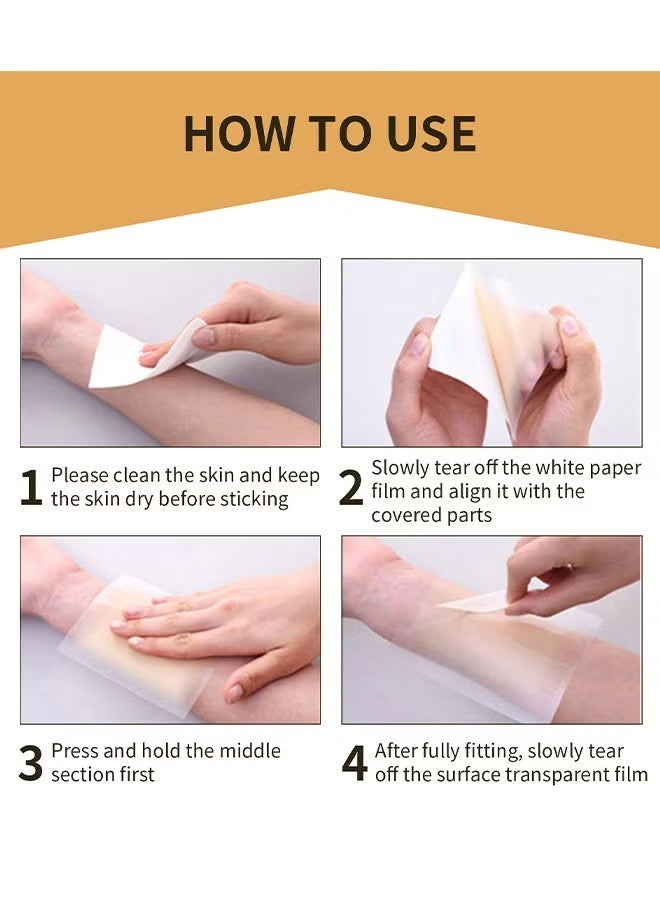 HOW TO USE

1 Please clean the skin and keep the skin dry before sticking

2 Slowly tear off the white paper film and align it with the covered parts

3 Press and hold the middle section first

4 After fully fitting, slowly tear off the surface transparent film