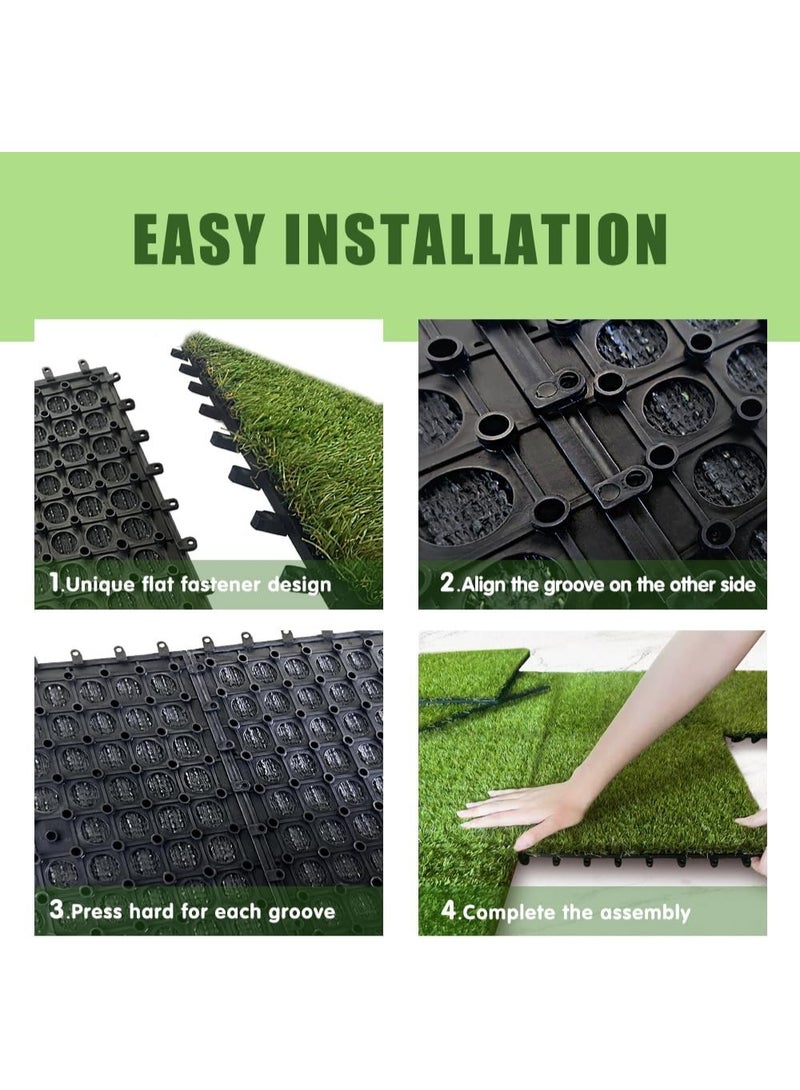 EASY INSTALLATION

1.Unique flat fastener design

2.Align the groove on the other side

3.Press hard for each groove

4.Complete the assembly