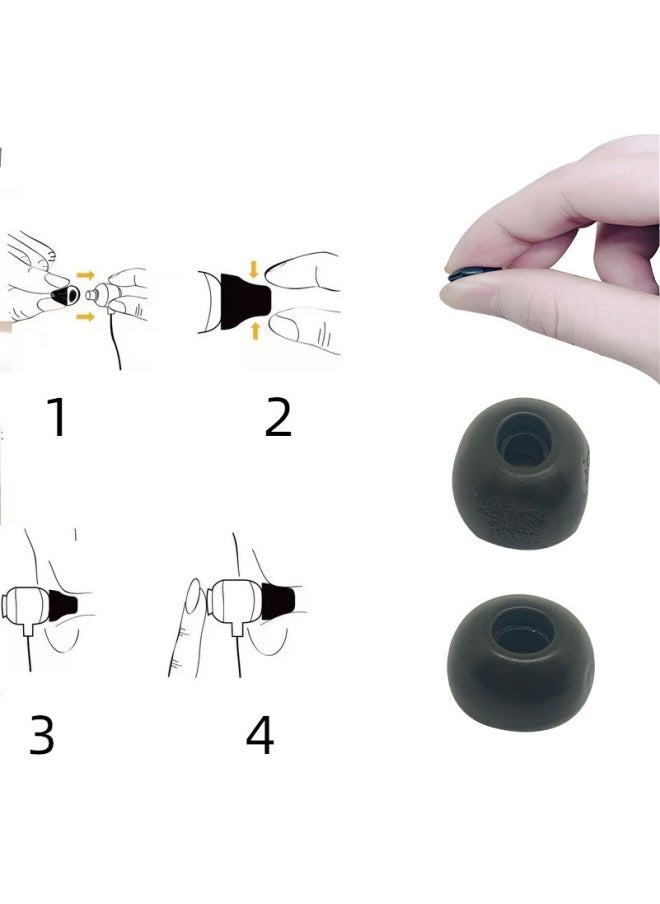 1

2

3

4