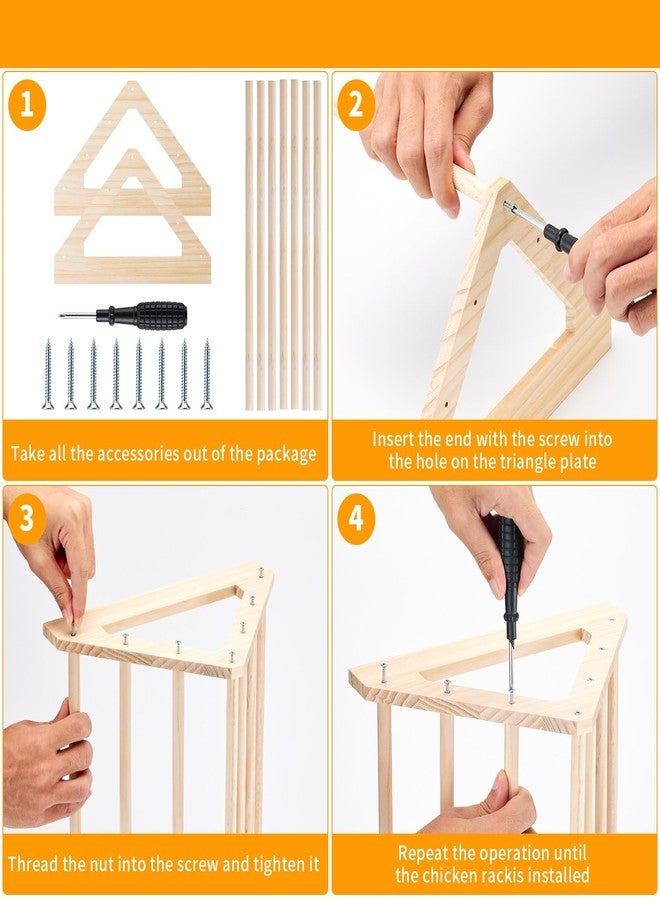 1

Take all the accessories out of the package

2

Insert the end with the screw into the hole on the triangle plate

3

Thread the nut into the screw and tighten it

4

Repeat the operation until the chicken rackis installed