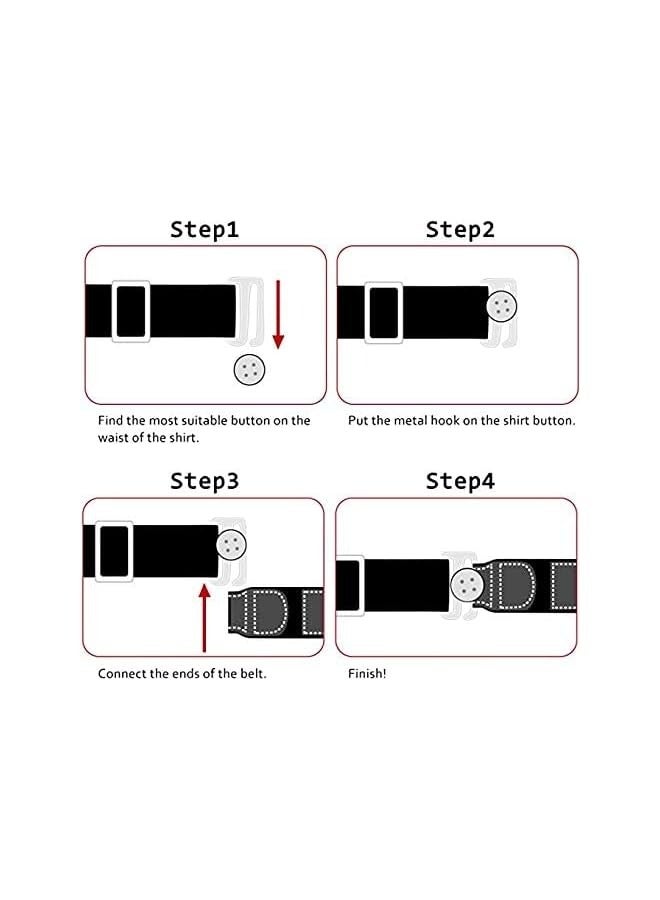 Step1

Find the most suitable button on the waist of the shirt.

Step2

Put the metal hook on the shirt button.

Step3

Connect the ends of the belt.

Step4

Finish!